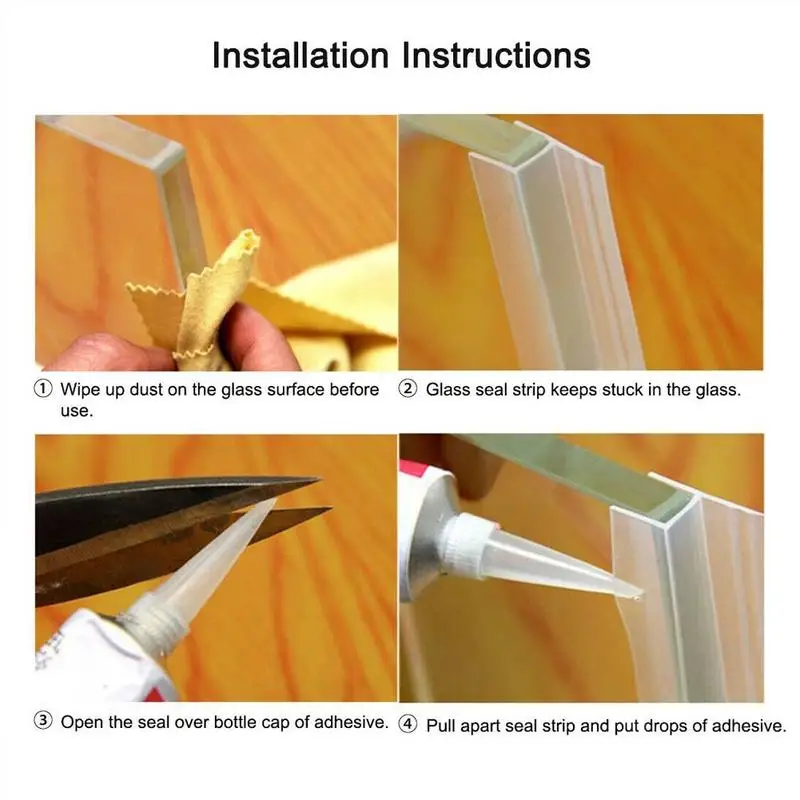 Installation Instructions

① Wipe up dust on the glass surface before use.

② Glass seal strip keeps stuck in the glass.

③ Open the seal over bottle cap of adhesive.

④ Pull apart seal strip and put drops of adhesive.