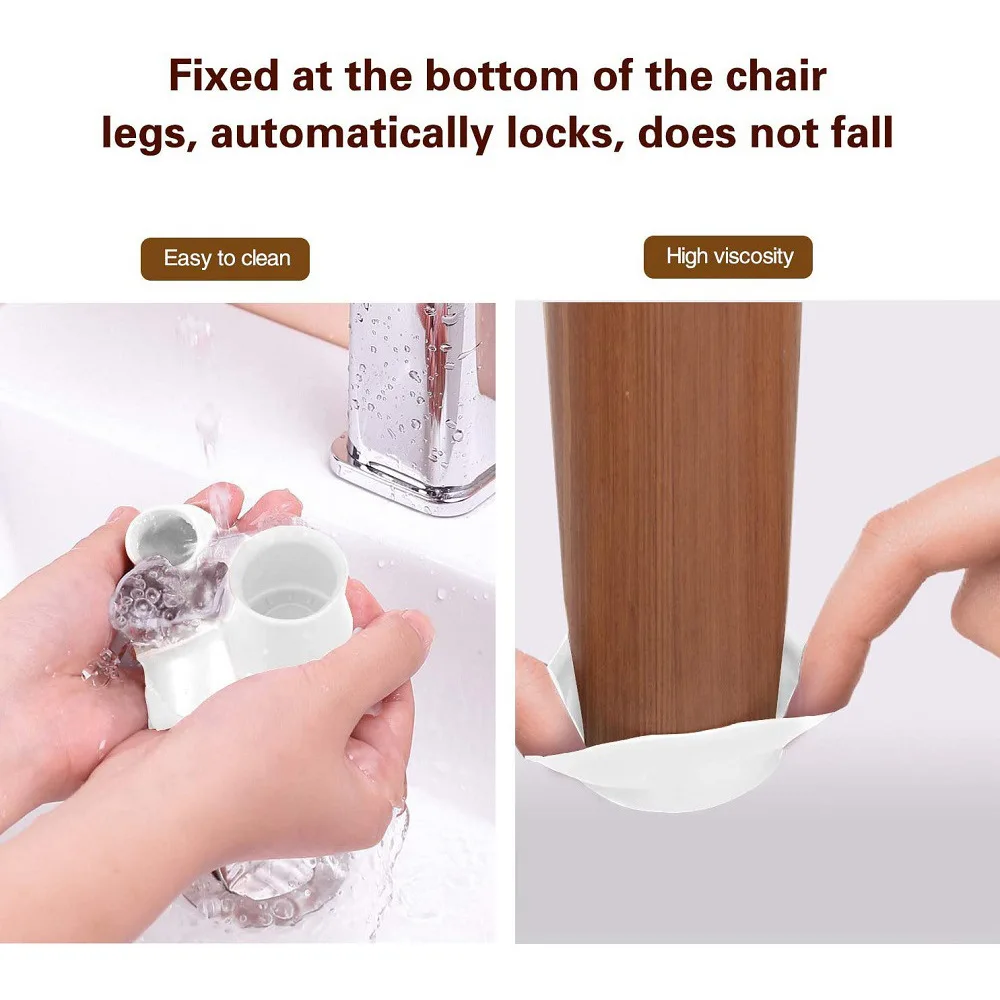 Fixed at the bottom of the chair legs, automatically locks, does not fall

Easy to clean

High viscosity