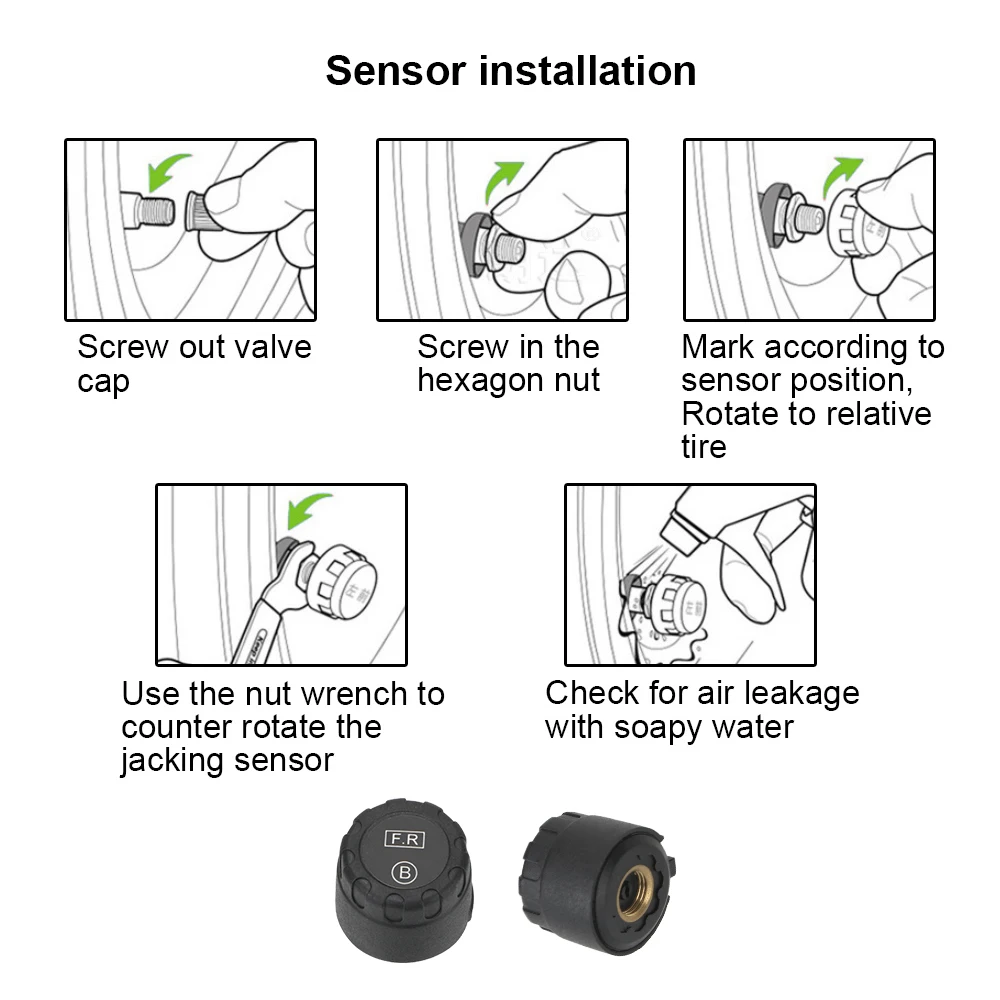 Sensor installation

Screw out valve cap

Screw in the hexagon nut

Mark according to sensor position, Rotate to relative tire

Use the nut wrench to counter rotate the jacking sensor

Check for air leakage with soapy water

F.R

B