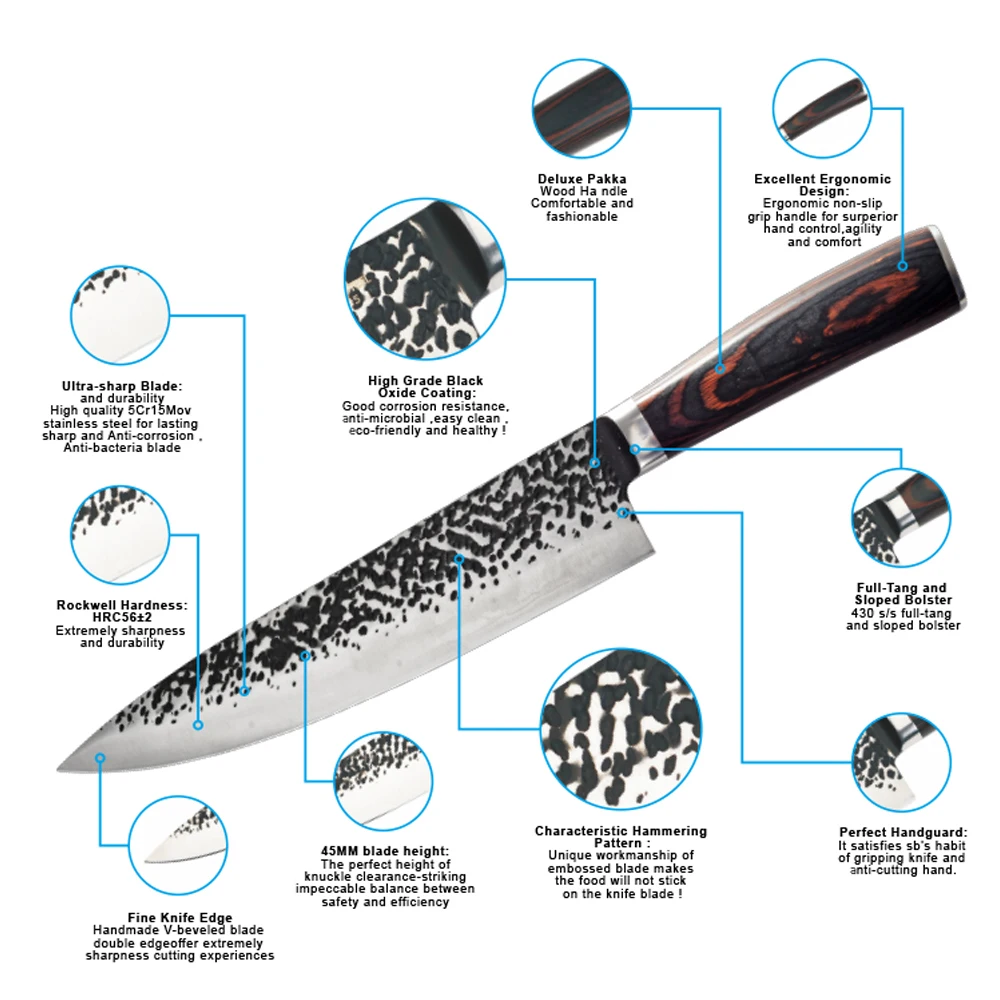 Deluxe Pakka
Wood Ha ndle
Comfortable and fashionable

Excellent Ergonomic Design:
Ergonomic non-slip grip handle for surperior hand control,agility and comfort

Ultra-sharp Blade:
and durability
High quality 5Cr15Mov stainless steel for lasting sharp and Anti-corrosion , Anti-bacteria blade

High Grade Black Oxide Coating:
Good corrosion resistance, anti-microbial ,easy clean , eco-friendly and healthy !

Rockwell Hardness:
HRC56±2
Extremely sharpness and durability

Full-Tang and Sloped Bolster
430 s/s full-tang and sloped bolster

45MM blade height:
The perfect height of knuckle clearance-striking impeccable balance between safety and efficiency

Characteristic Hammering Pattern :
Unique workmanship of embossed blade makes the food will not stick on the knife blade !

Perfect Handguard:
It satisfies sb's habit of gripping knife and anti-cutting hand.

Fine Knife Edge
Handmade V-beveled blade double edgeoffer extremely sharpness cutting experiences