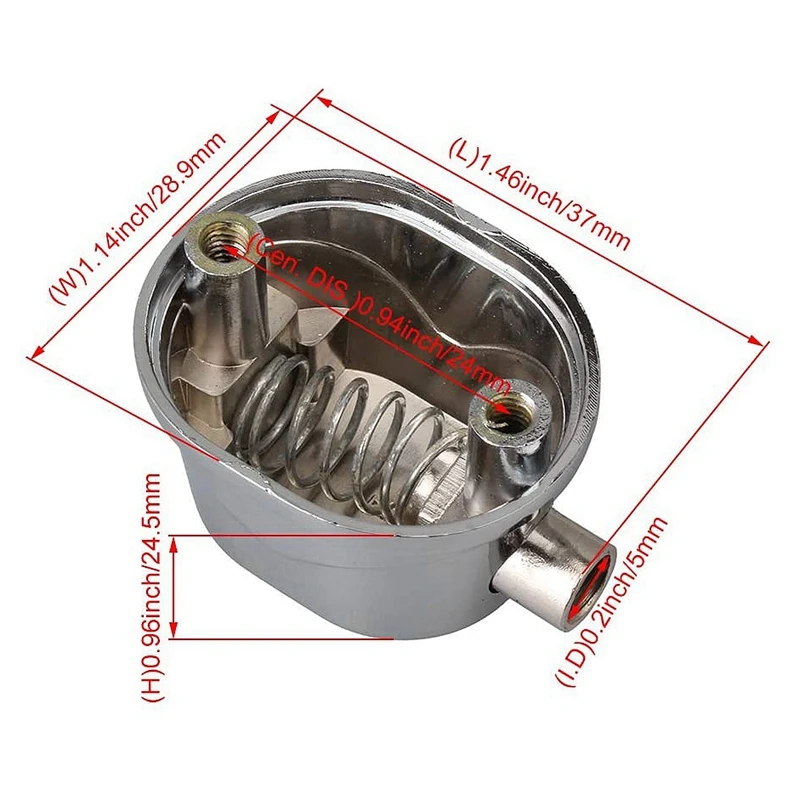 (W)1.14inch/28.9mm

(L)1.46inch/37mm

(Cen. DIS.)0.94inch/24mm

(H)0.96inch/24.5mm

(I.D)0.2inch/5mm