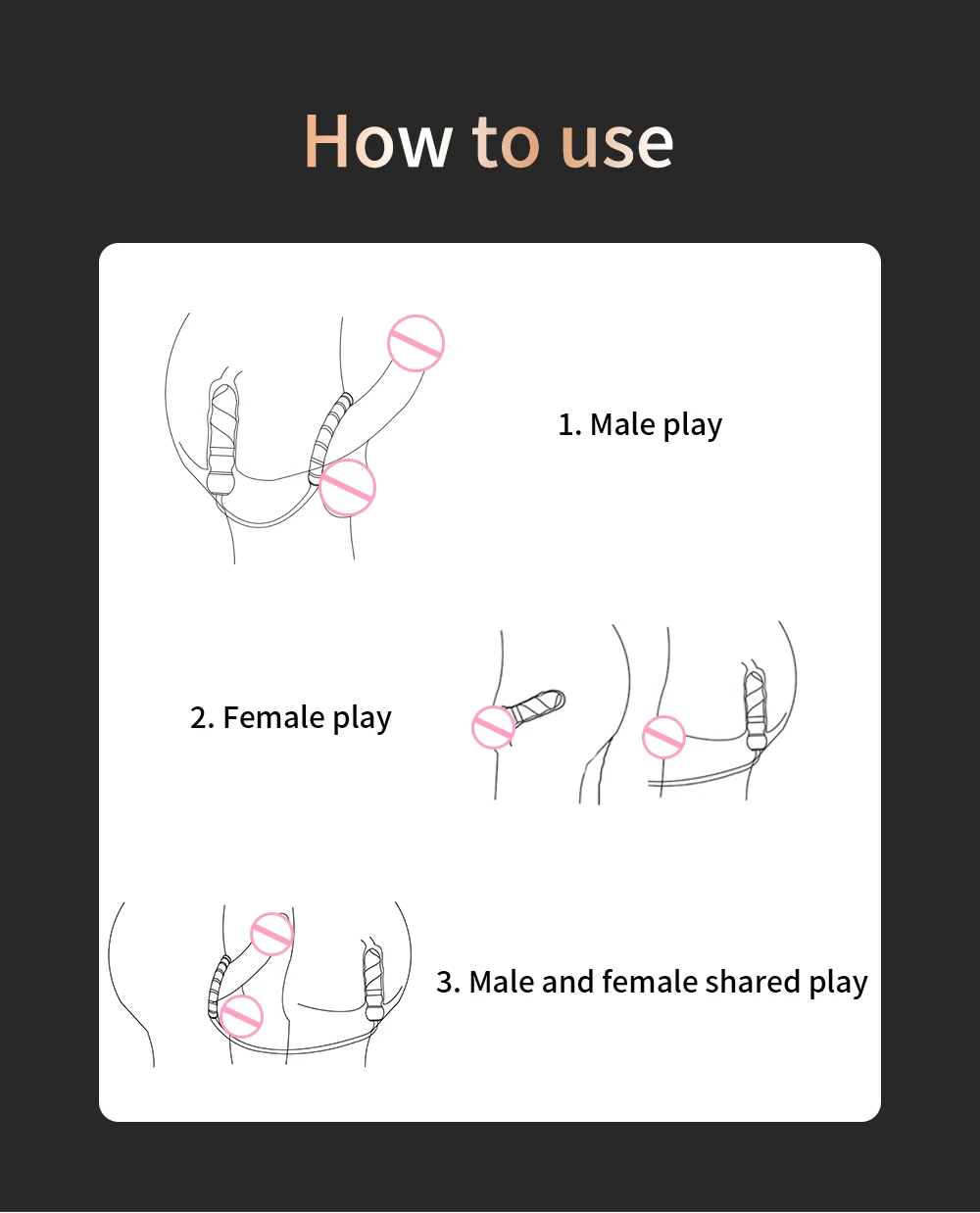 How to use

1. Male play

2. Female play

3. Male and female shared play