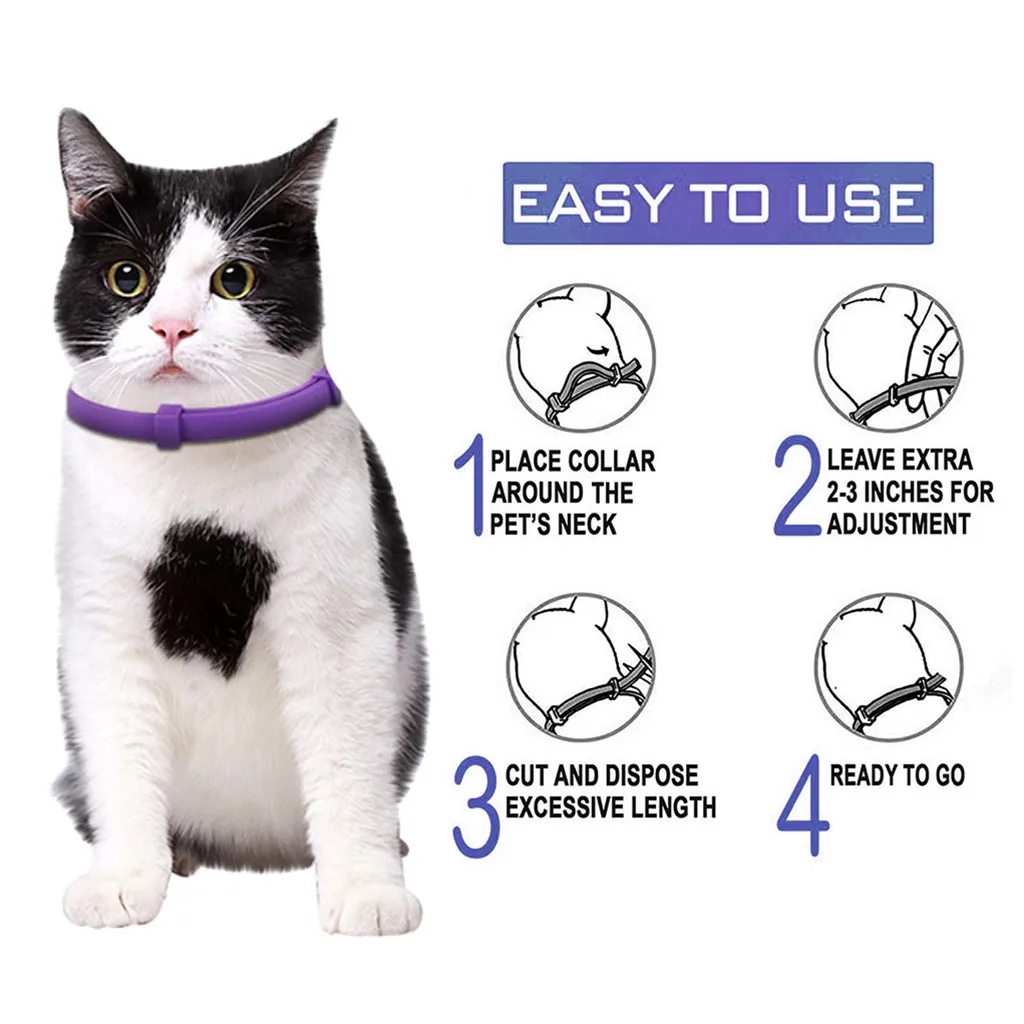 EASY TO USE

1 PLACE COLLAR AROUND THE PET'S NECK

2 LEAVE EXTRA 2-3 INCHES FOR ADJUSTMENT

3 CUT AND DISPOSE EXCESSIVE LENGTH

4 READY TO GO