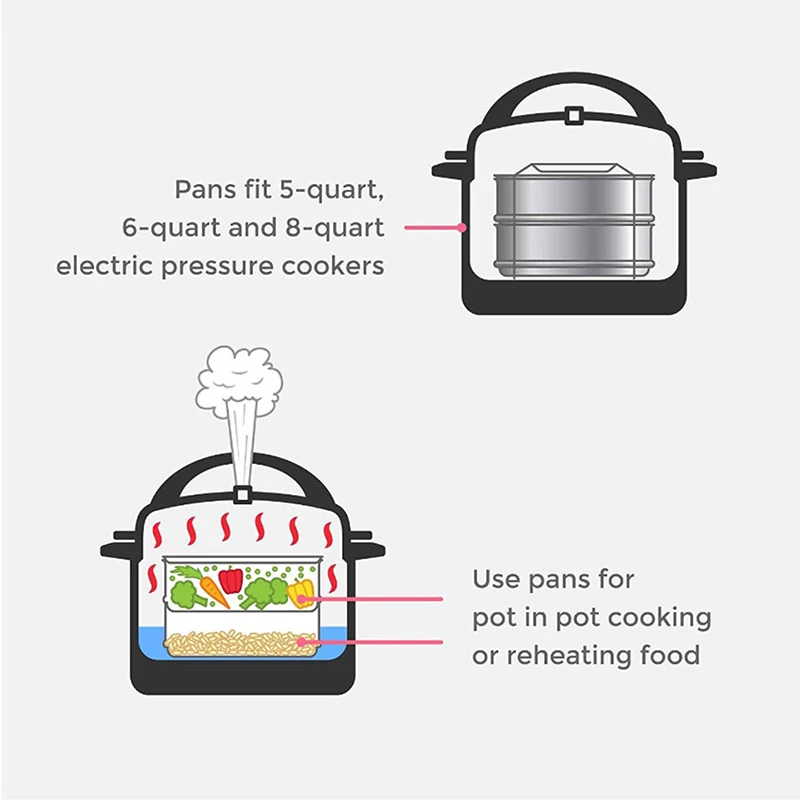 Pans fit 5-quart, 6-quart and 8-quart electric pressure cookers

Use pans for pot in pot cooking or reheating food