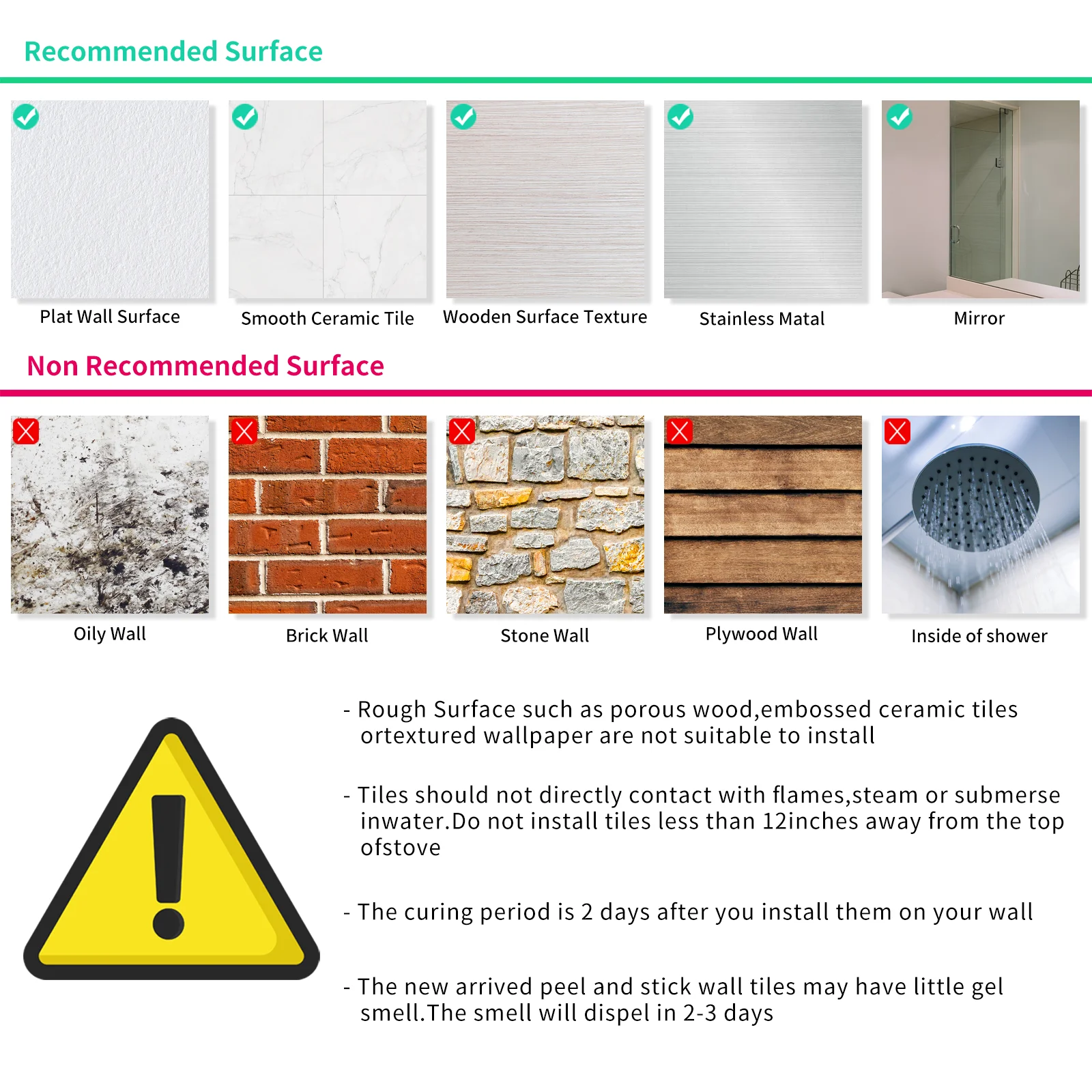 Recommended Surface

Plat Wall Surface

Smooth Ceramic Tile

Wooden Surface Texture

Stainless Matal

Mirror

Non Recommended Surface

Oily Wall

Brick Wall

Stone Wall

Plywood Wall

Inside of shower

- Rough Surface such as porous wood,embossed ceramic tiles ortextured wallpaper are not suitable to install

- Tiles should not directly contact with flames,steam or submerse inwater.Do not install tiles less than 12inches away from the top ofstove

- The curing period is 2 days after you install them on your wall

- The new arrived peel and stick wall tiles may have little gel smell.The smell will dispel in 2-3 days