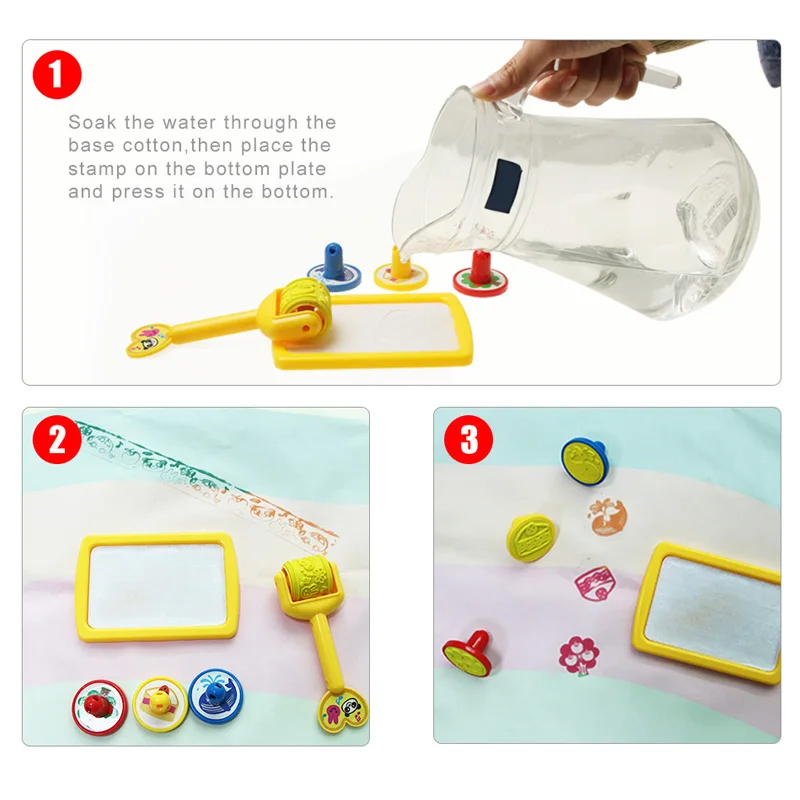 1

Soak the water through the base cotton,then place the stamp on the bottom plate and press it on the bottom.

2

3