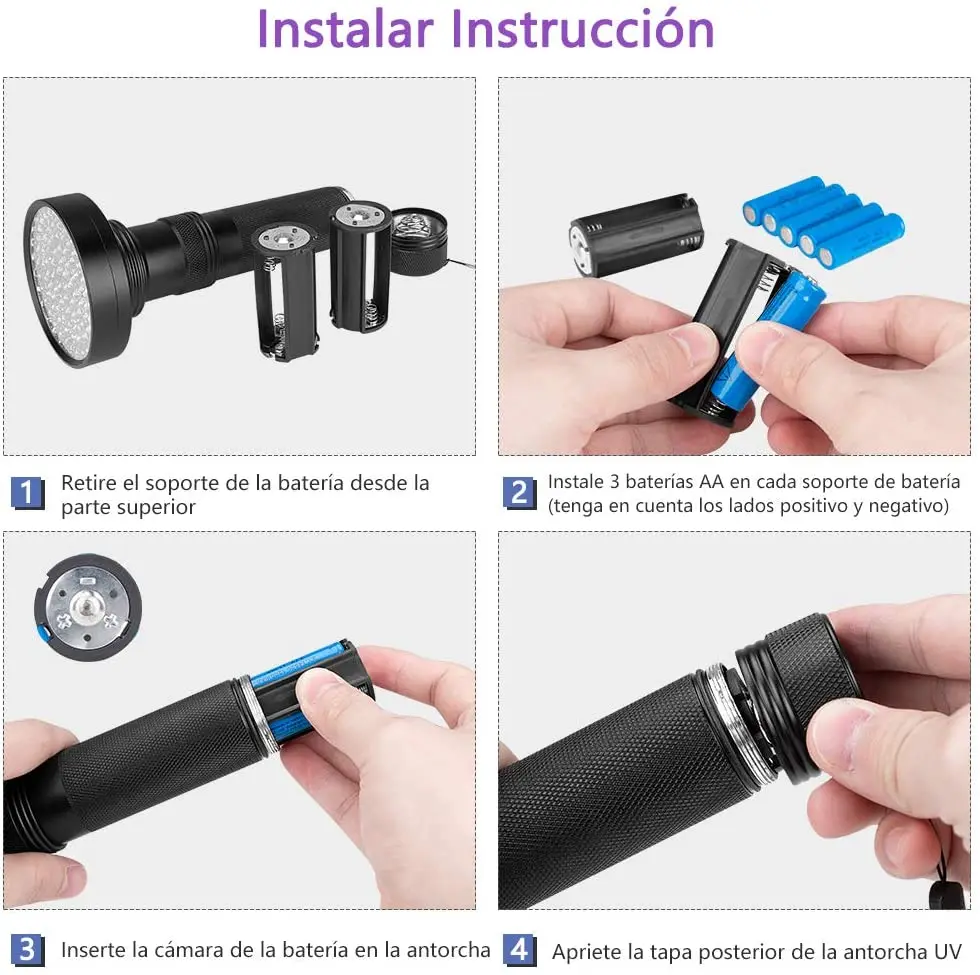 Instalar Instrucción

1 Retire el soporte de la batería desde la parte superior

2 Instale 3 baterías AA en cada soporte de batería (tenga en cuenta los lados positivo y negativo)

3 Inserte la cámara de la batería en la antorcha

4 Apriete la tapa posterior de la antorcha UV