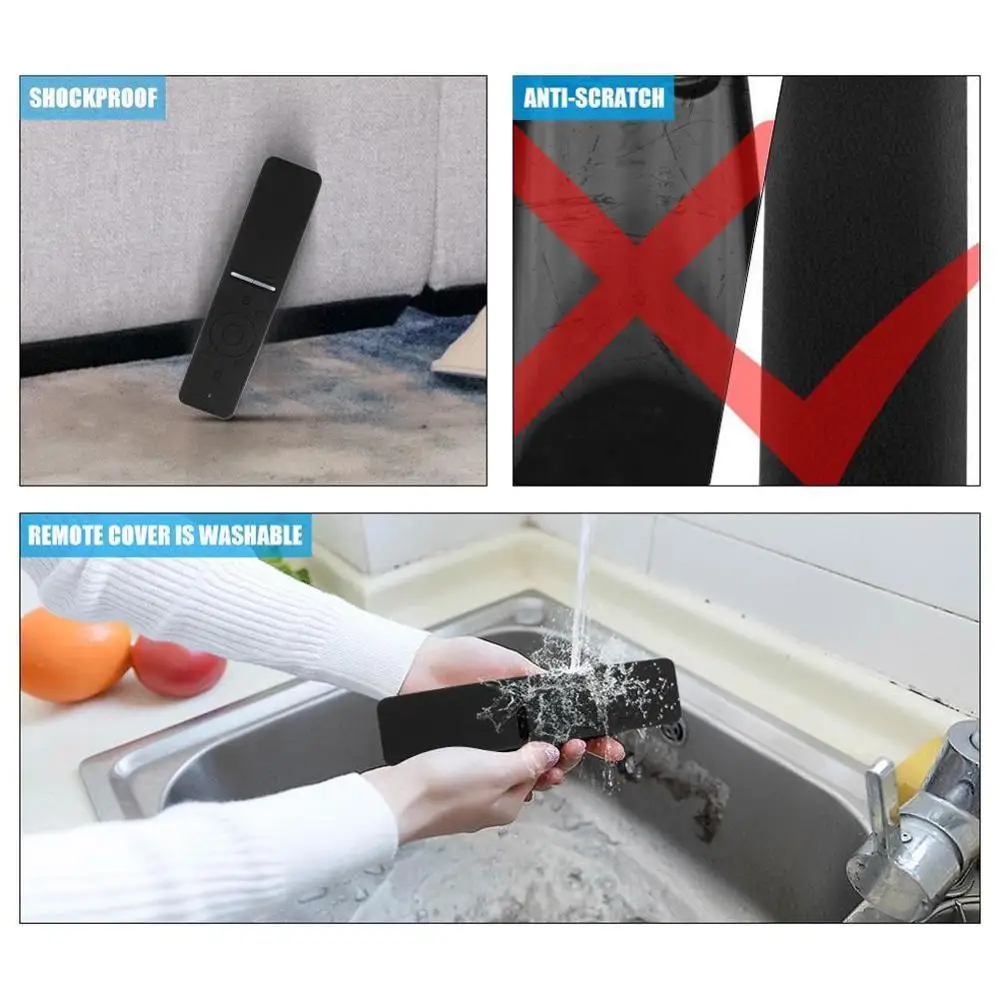 SHOCKPROOF

ANTI-SCRATCH

REMOTE COVER IS WASHABLE