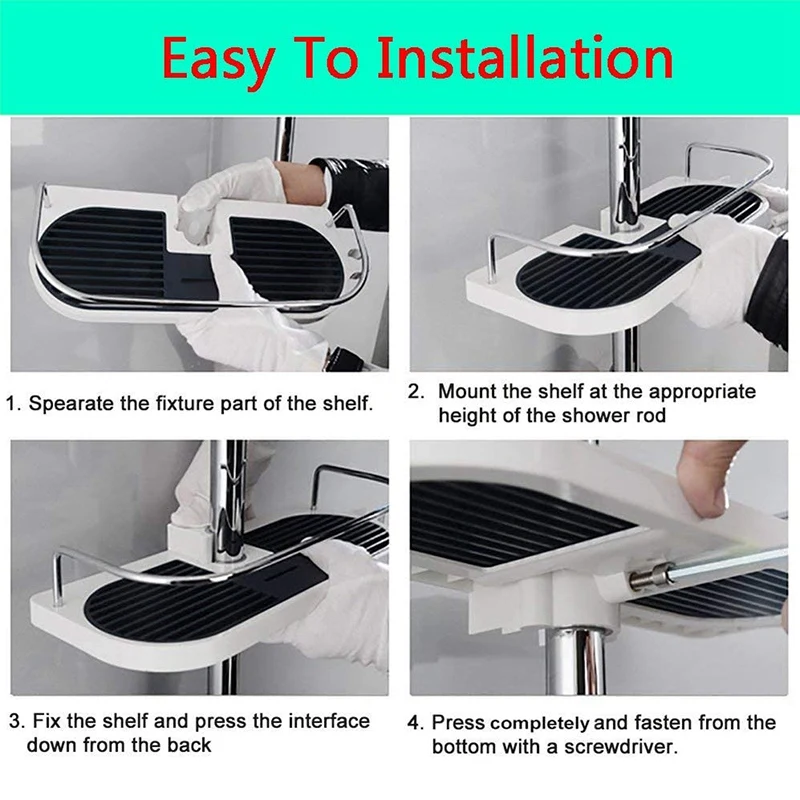 Easy To Installation

1. Spearate the fixture part of the shelf.

2. Mount the shelf at the appropriate height of the shower rod

3. Fix the shelf and press the interface down from the back

4. Press completely and fasten from the bottom with a screwdriver.