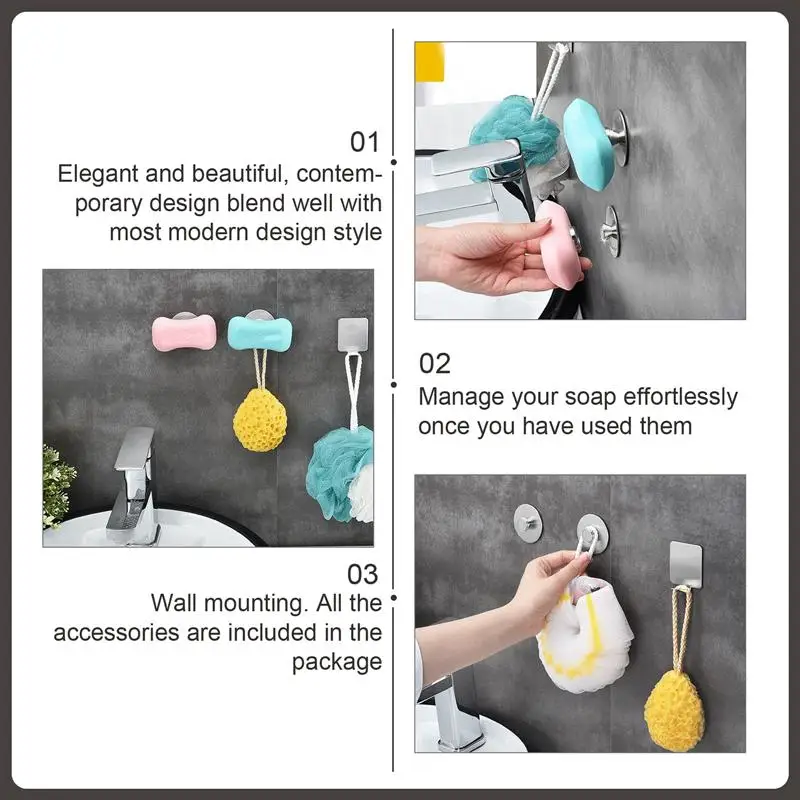 01
Elegant and beautiful, contemporary design blend well with most modern design style

02
Manage your soap effortlessly once you have used them

03
Wall mounting. All the accessories are included in the package