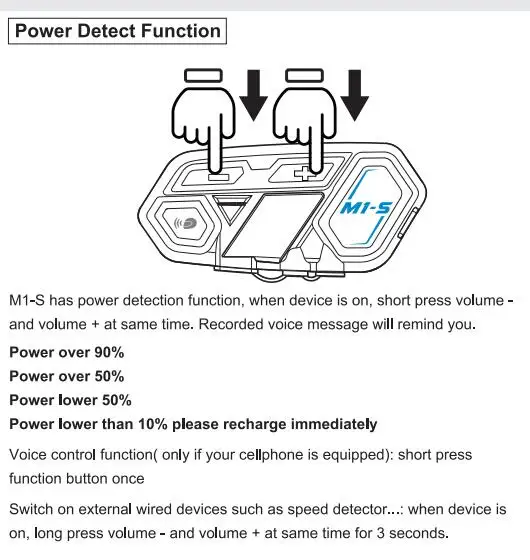 Power Detect Function

M1-S

M1-S has power detection function, when device is on, short press volume - and volume + at same time. Recorded voice message will remind you.

Power over 90%

Power over 50%

Power lower 50%

Power lower than 10% please recharge immediately

Voice control function( only if your cellphone is equipped): short press function button once

Switch on external wired devices such as speed detector...: when device is on, long press volume - and volume + at same time for 3 seconds.