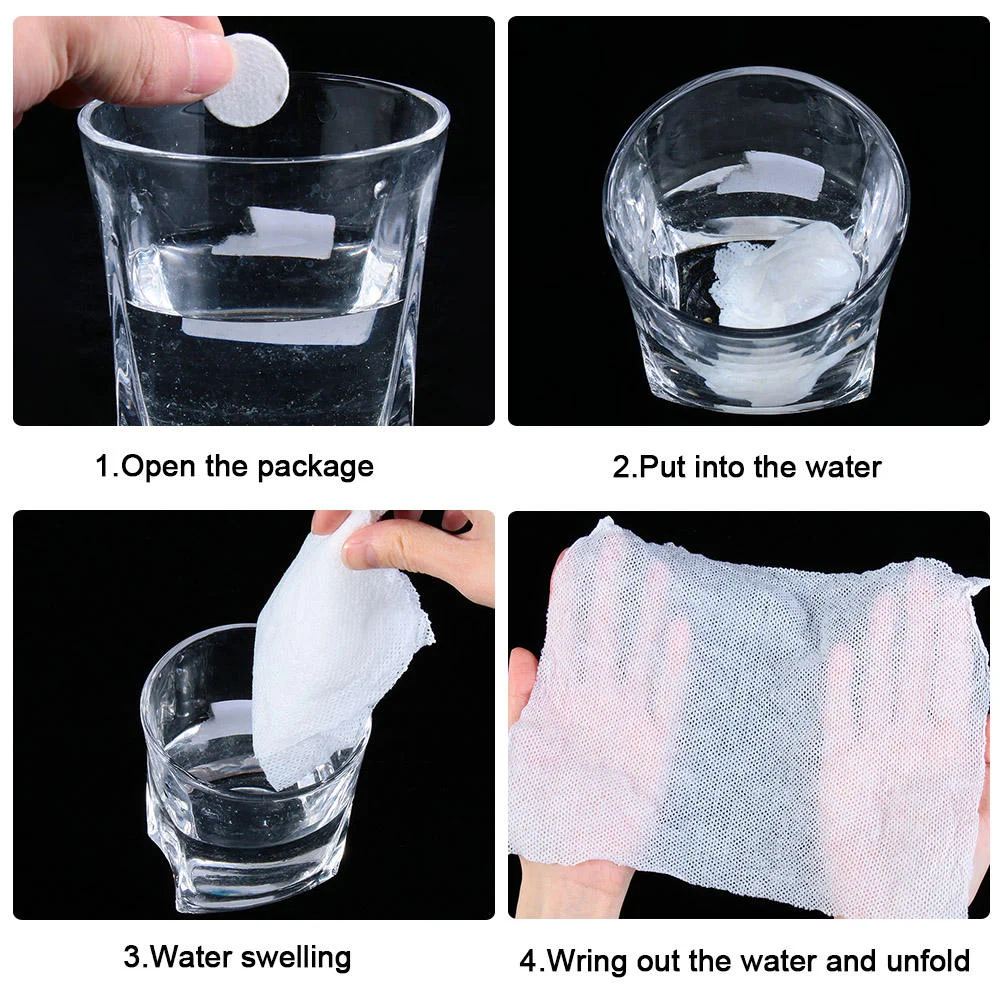 1.Open the package

2.Put into the water

3.Water swelling

4.Wring out the water and unfold