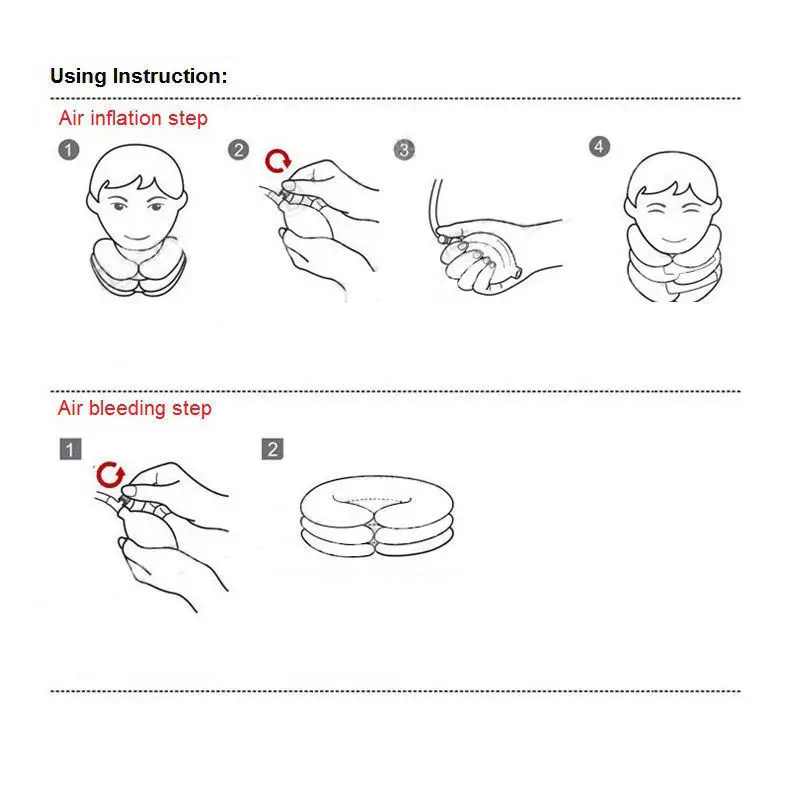 Using Instruction:

Air inflation step

1 2 3 4

Air bleeding step

1 2