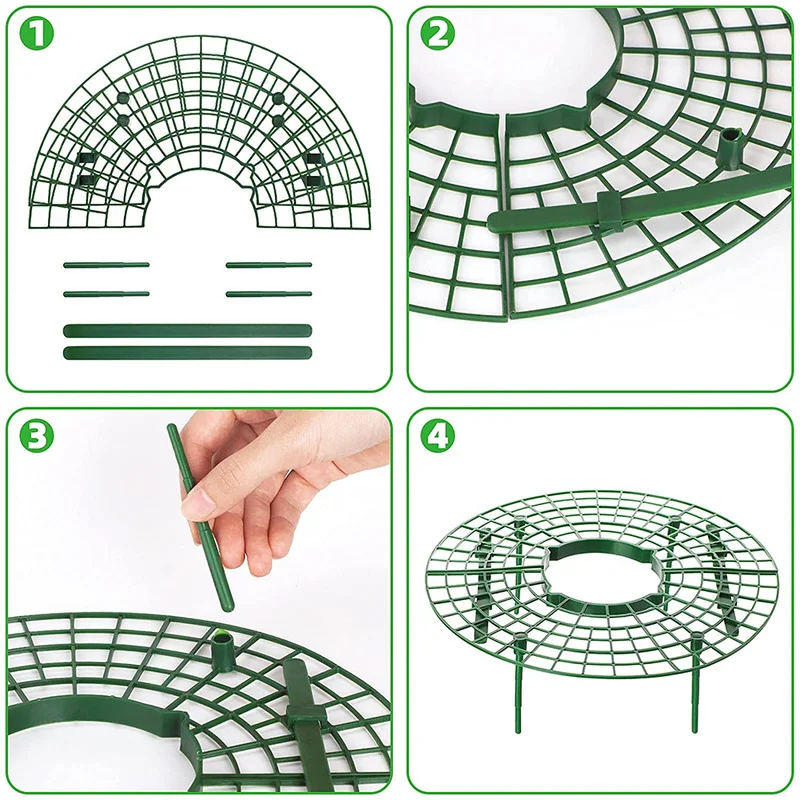 1

2

3

4