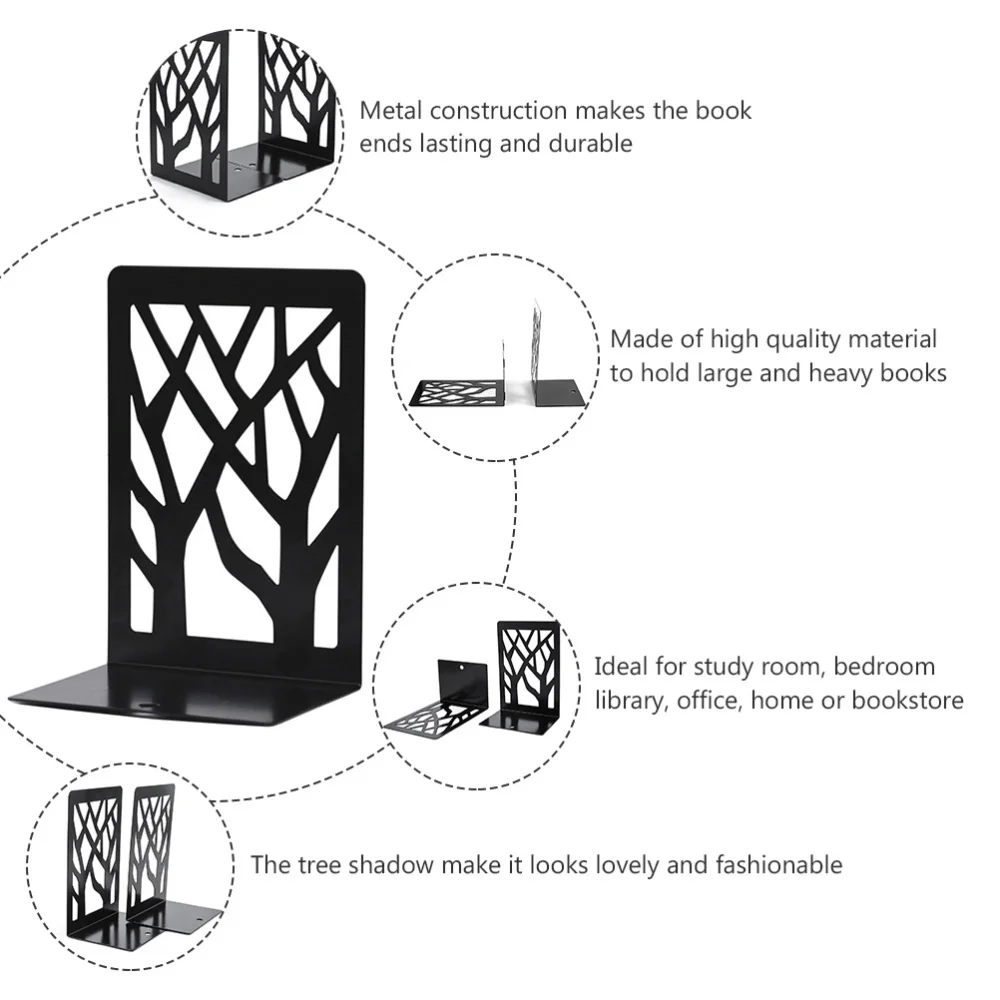 Metal construction makes the book ends lasting and durable

Made of high quality material to hold large and heavy books

Ideal for study room, bedroom library, office, home or bookstore

The tree shadow make it looks lovely and fashionable