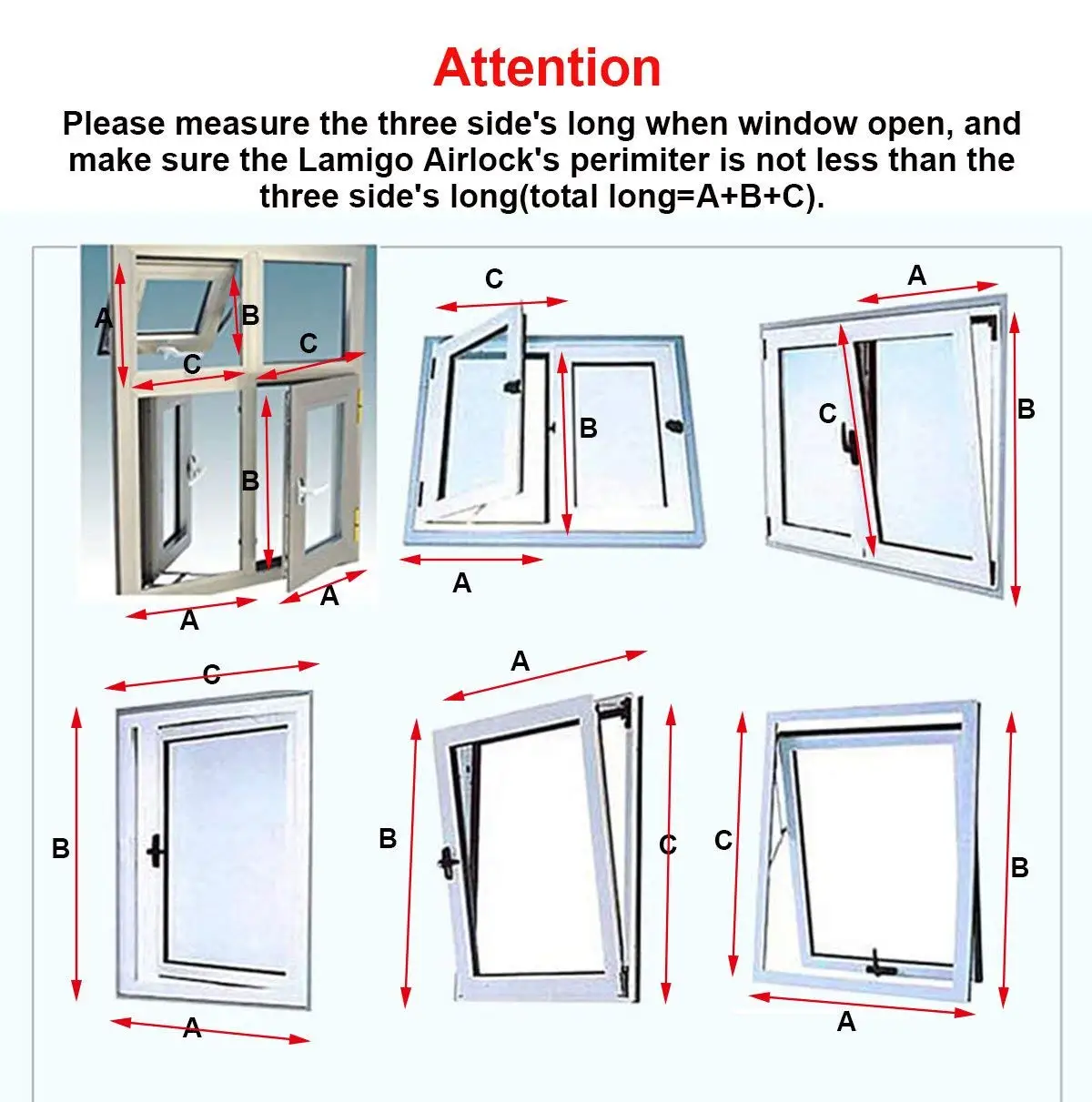 Attention

Please measure the three side's long when window open, and make sure the Lamigo Airlock's perimiter is not less than the three side's long(total long=A+B+C).

A
B
C
C
B
A
A

C
B
A

A
C
B

C
B
A

A
B
C

C
B
A