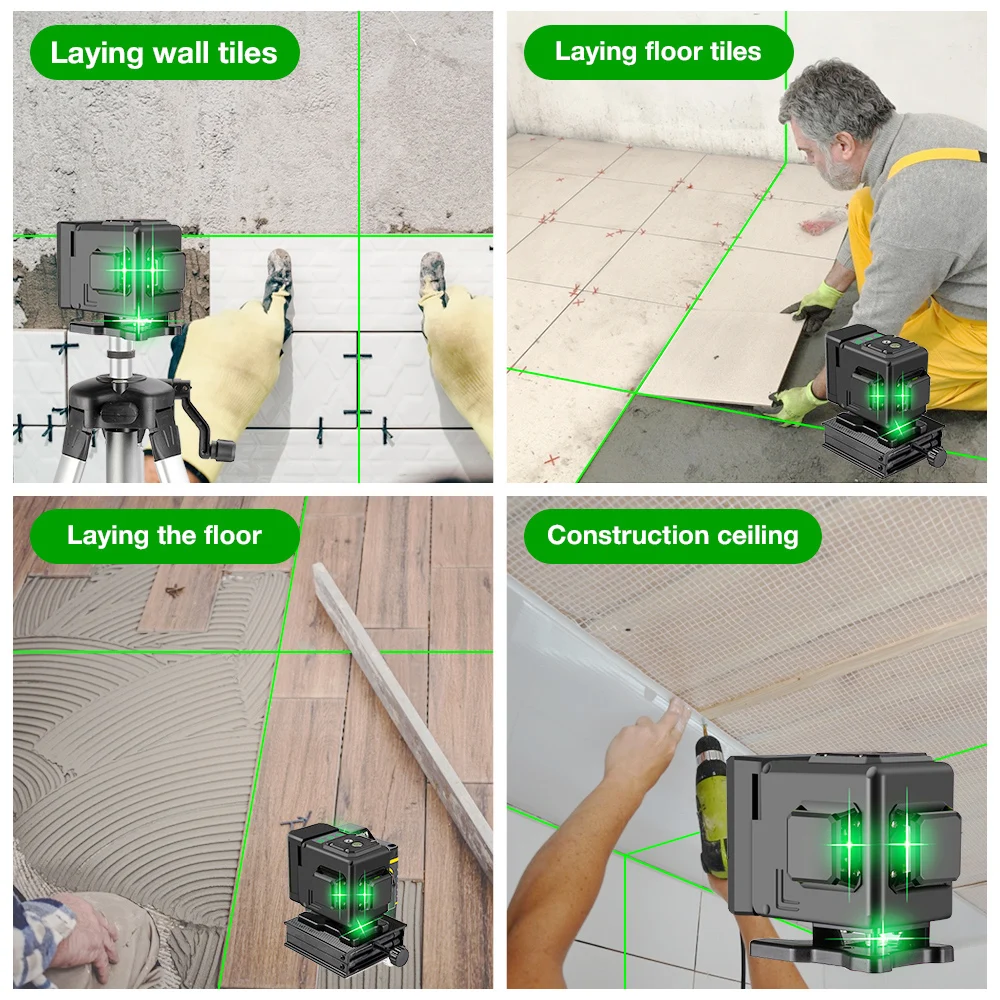 Laying wall tiles

Laying floor tiles

Laying the floor

Construction ceiling