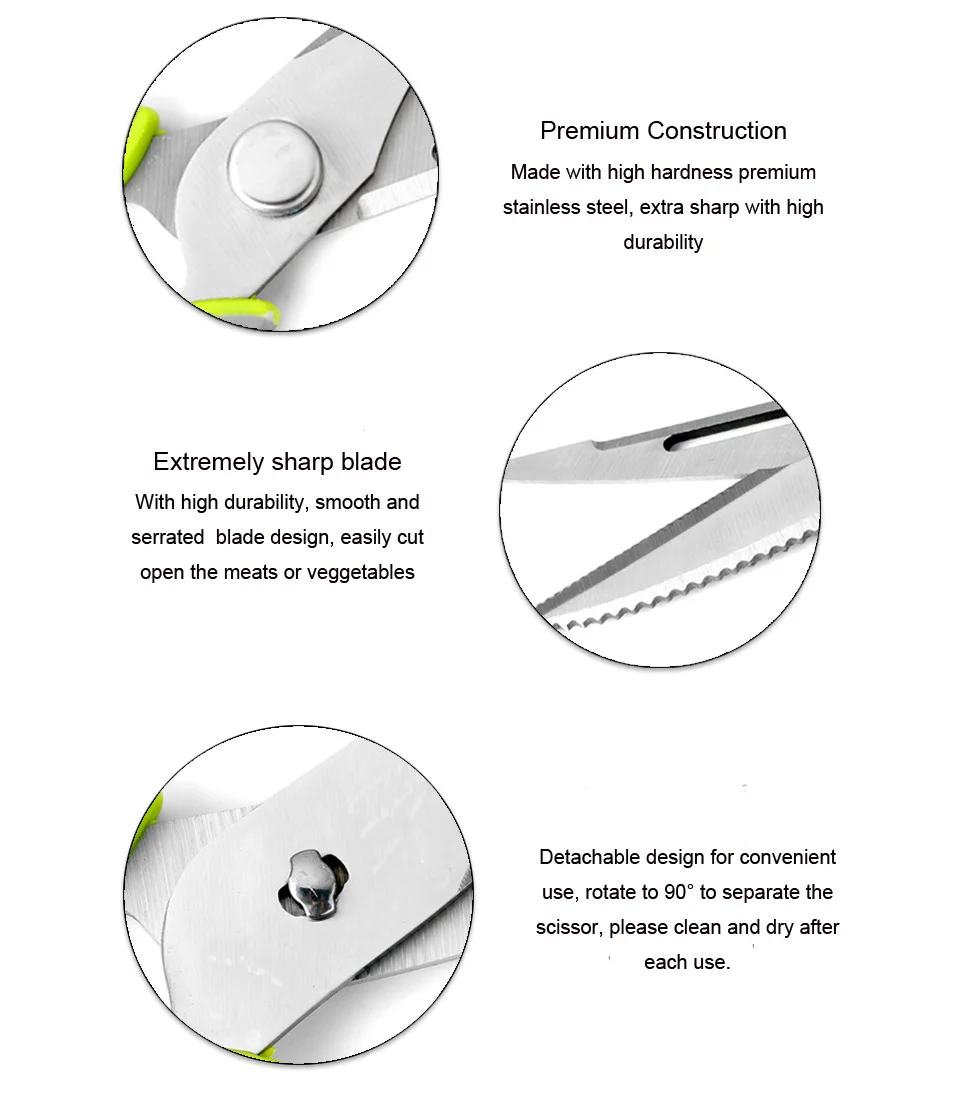 Premium Construction
Made with high hardness premium stainless steel, extra sharp with high durability

Extremely sharp blade
With high durability, smooth and serrated blade design, easily cut open the meats or veggetables

Detachable design for convenient use, rotate to 90° to separate the scissor, please clean and dry after each use.