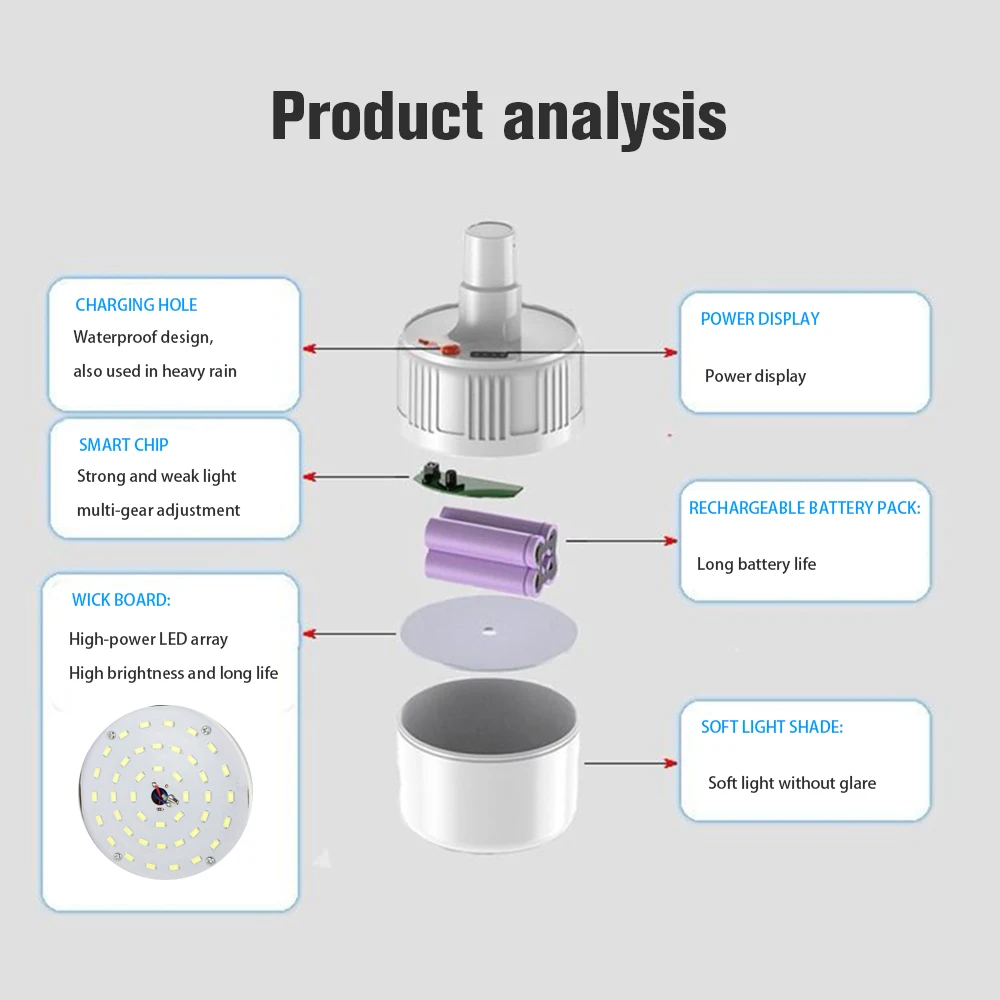 Product analysis

CHARGING HOLE
Waterproof design,
also used in heavy rain

SMART CHIP
Strong and weak light
multi-gear adjustment

WICK BOARD:
High-power LED array
High brightness and long life

POWER DISPLAY
Power display

RECHARGEABLE BATTERY PACK:
Long battery life

SOFT LIGHT SHADE:
Soft light without glare