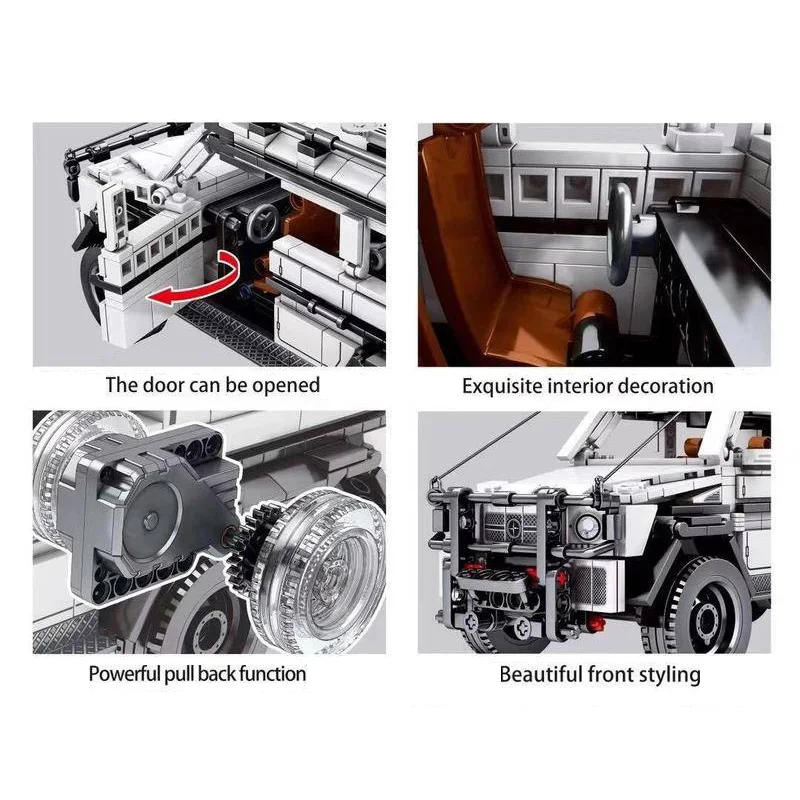 The door can be opened

Exquisite interior decoration

Powerful pull back function

Beautiful front styling