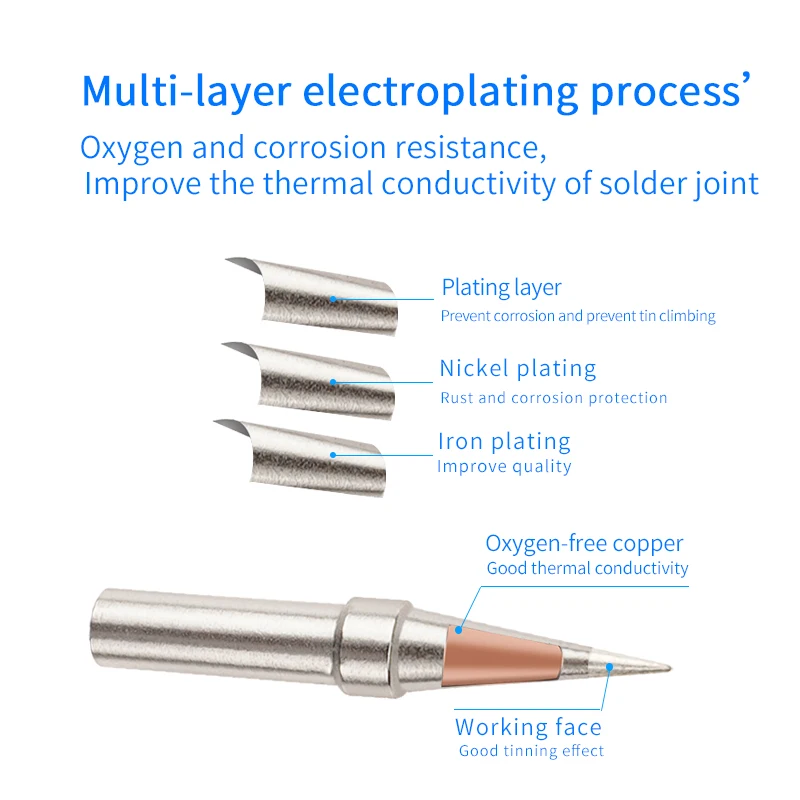 Multi-layer electroplating process’

Oxygen and corrosion resistance,
Improve the thermal conductivity of solder joint

Plating layer
Prevent corrosion and prevent tin climbing

Nickel plating
Rust and corrosion protection

Iron plating
Improve quality

Oxygen-free copper
Good thermal conductivity

Working face
Good tinning effect