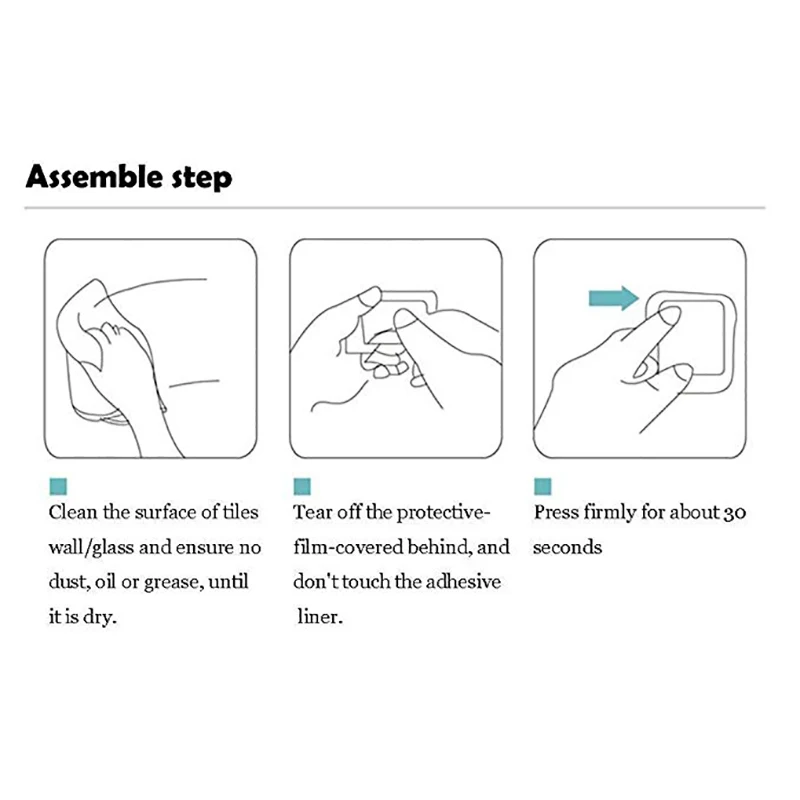 Assemble step

Clean the surface of tiles wall/glass and ensure no dust, oil or grease, until it is dry.

Tear off the protective-film-covered behind, and don't touch the adhesive liner.

Press firmly for about 30 seconds