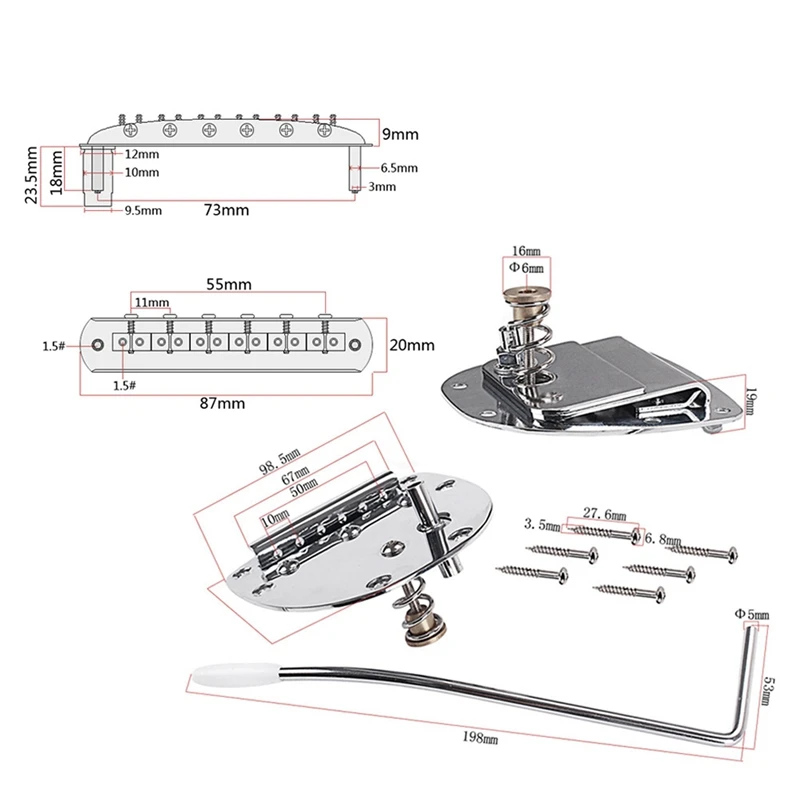 9mm
23.5mm
18mm
12mm
10mm
6.5mm
3mm
9.5mm
73mm

55mm
11mm
1.5#
20mm
1.5#
87mm

16mm
Φ6mm
19mm

98.5mm
67mm
50mm
10mm

3.5mm
27.6mm
6.8mm

Φ5mm
53mm
198mm