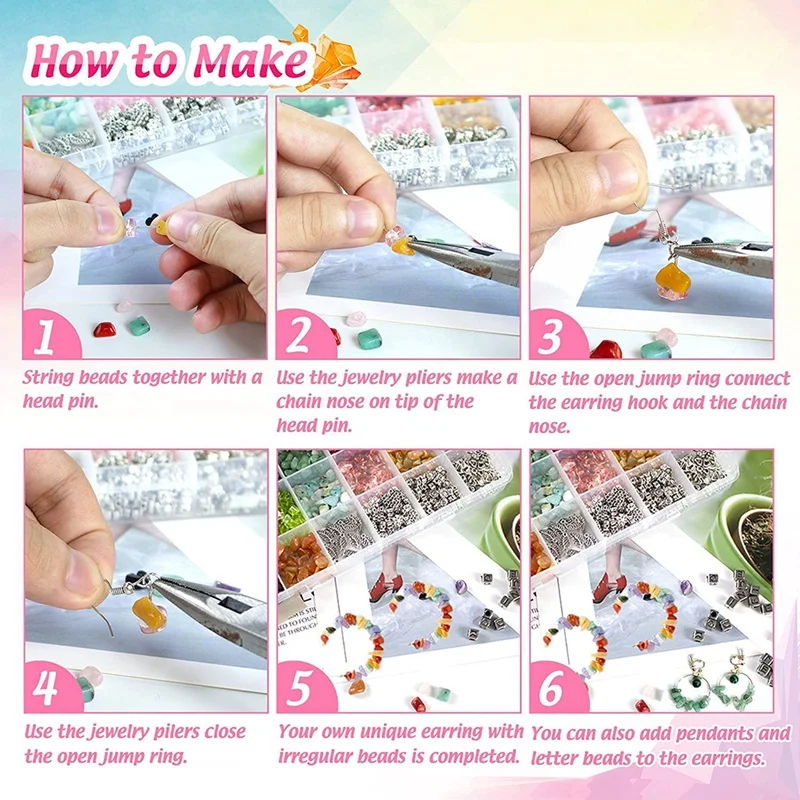 How to Make

1
String beads together with a head pin.

2
Use the jewelry pliers make a chain nose on tip of the head pin.

3
Use the open jump ring connect the earring hook and the chain nose.

4
Use the jewelry pilers close the open jump ring.

5
Your own unique earring with irregular beads is completed.

6
You can also add pendants and letter beads to the earrings.