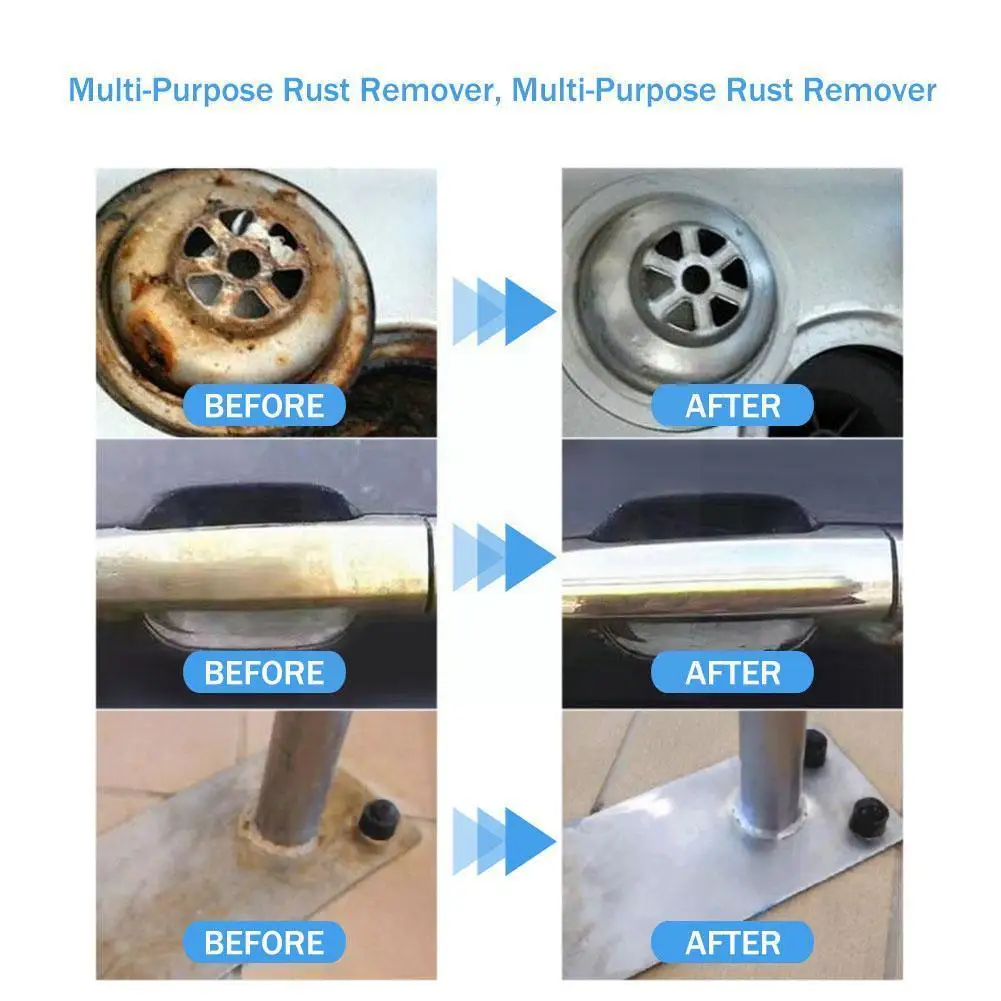 Multi-Purpose Rust Remover, Multi-Purpose Rust Remover

BEFORE

AFTER

BEFORE

AFTER

BEFORE

AFTER