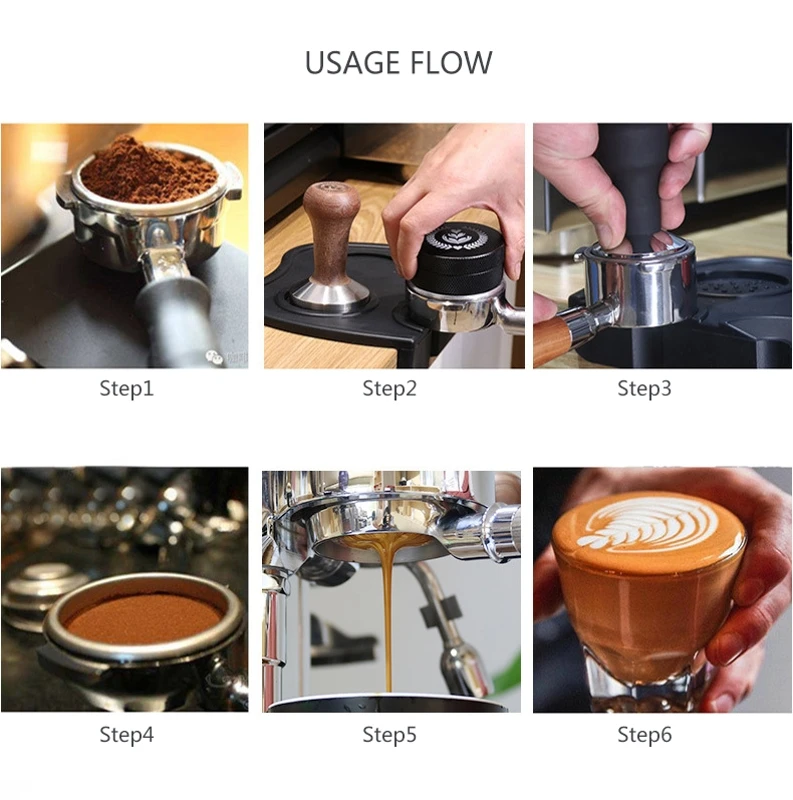 USAGE FLOW

Step1

Step2

Step3

Step4

Step5

Step6