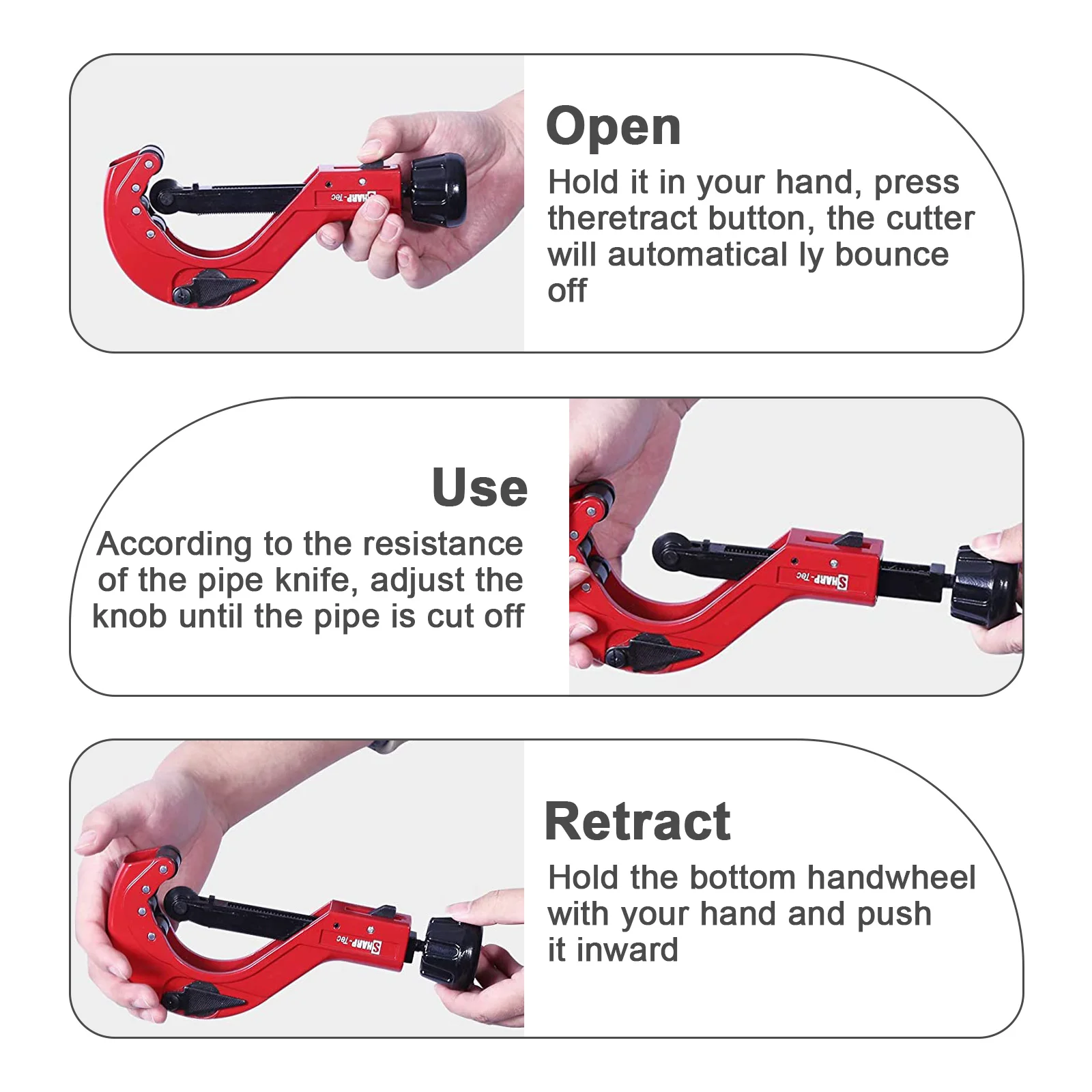 SHARP-Tec

Open

Hold it in your hand, press theretract button, the cutter will automatical ly bounce off

Use

According to the resistance of the pipe knife, adjust the knob until the pipe is cut off

SHARP-Tec

SHARP-Tec

Retract

Hold the bottom handwheel with your hand and push it inward