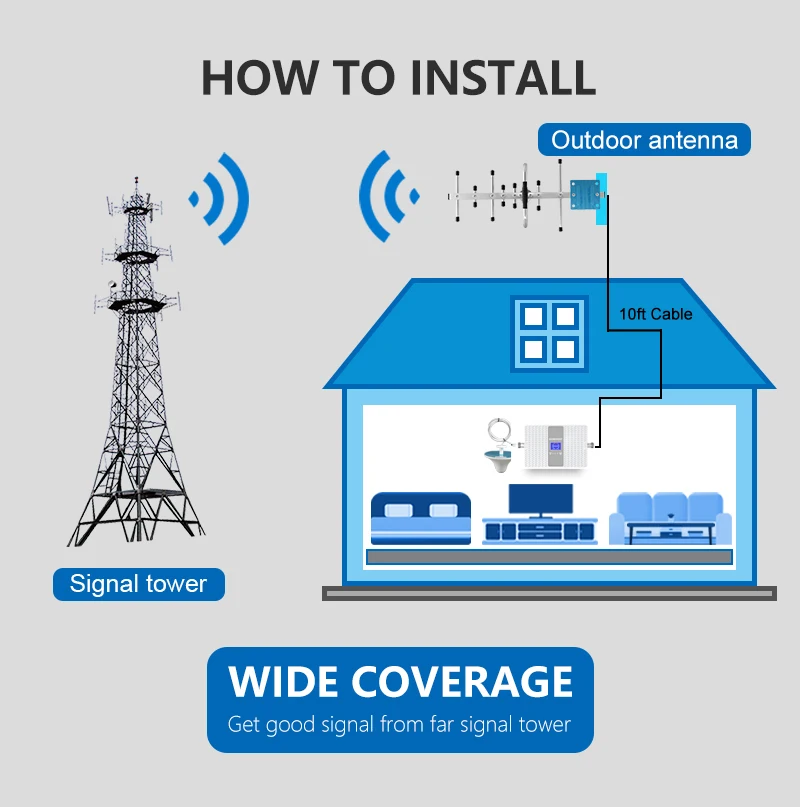 HOW TO INSTALL

Outdoor antenna

10ft Cable

Signal tower

WIDE COVERAGE
Get good signal from far signal tower