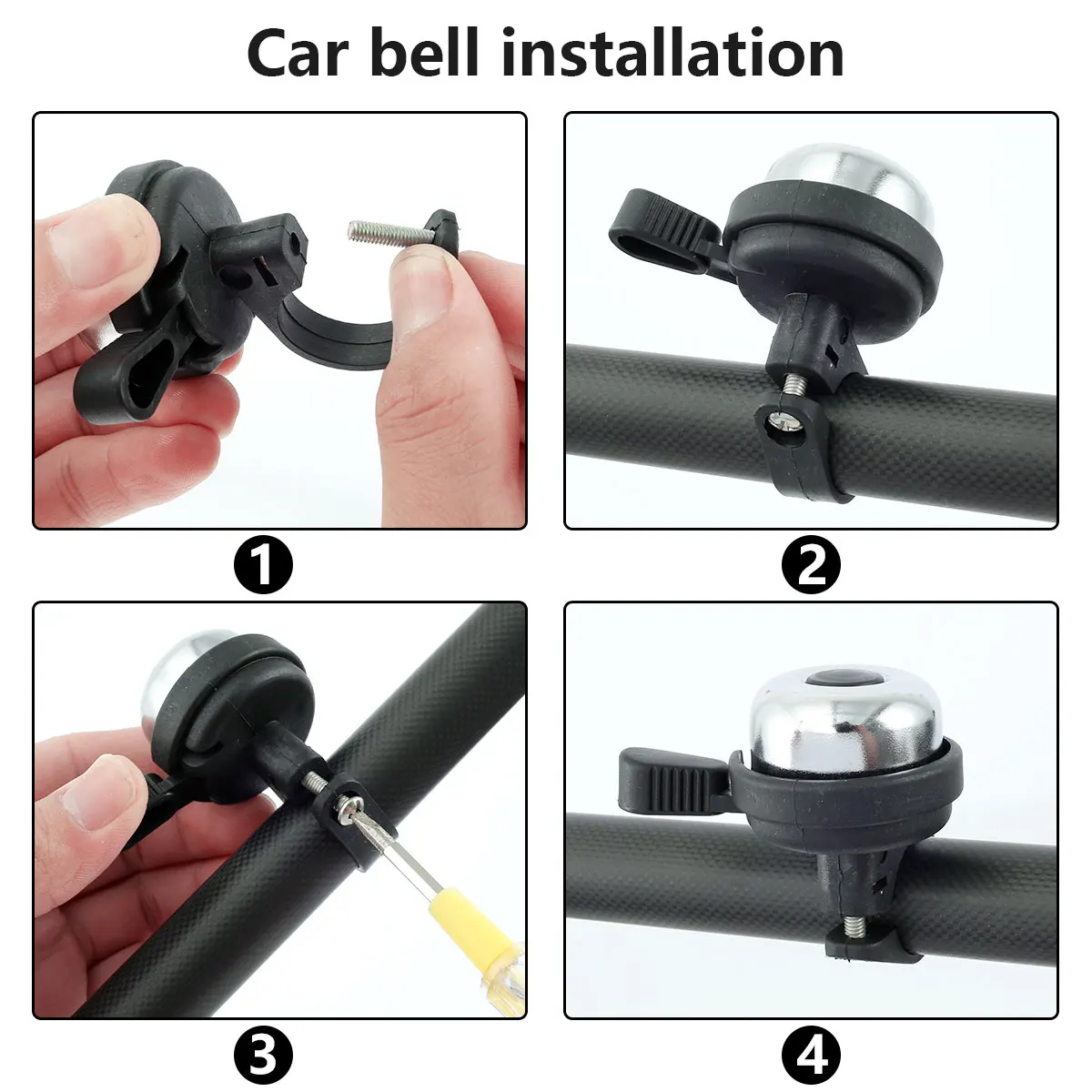 Car bell installation

1

2

3

4