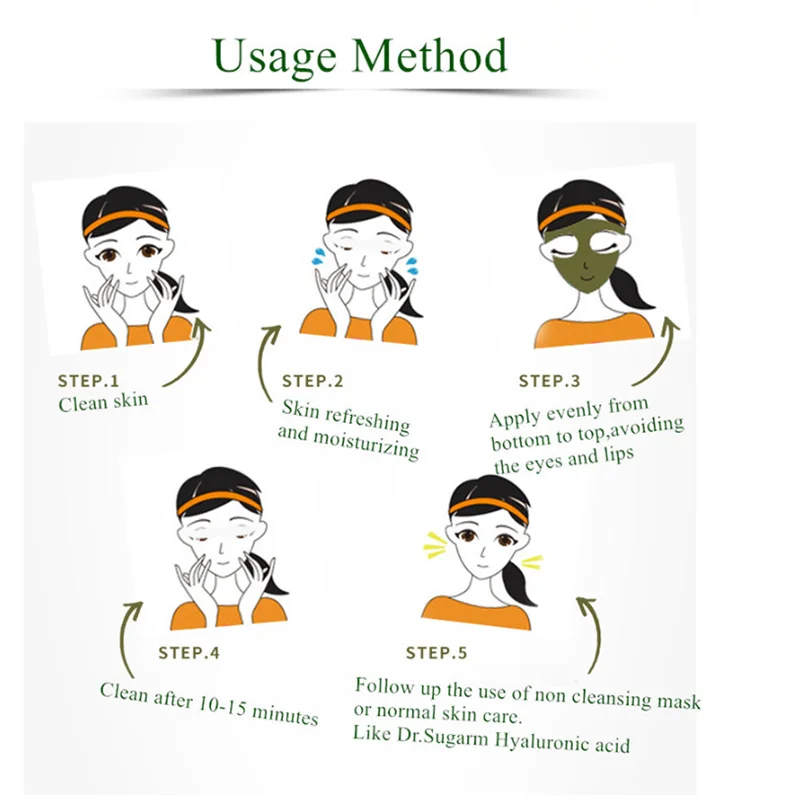 Usage Method

STEP.1
Clean skin

STEP.2
Skin refreshing and moisturizing

STEP.3
Apply evenly from bottom to top,avoiding the eyes and lips

STEP.4
Clean after 10-15 minutes

STEP.5
Follow up the use of non cleansing mask or normal skin care.
Like Dr.Sugarm Hyaluronic acid