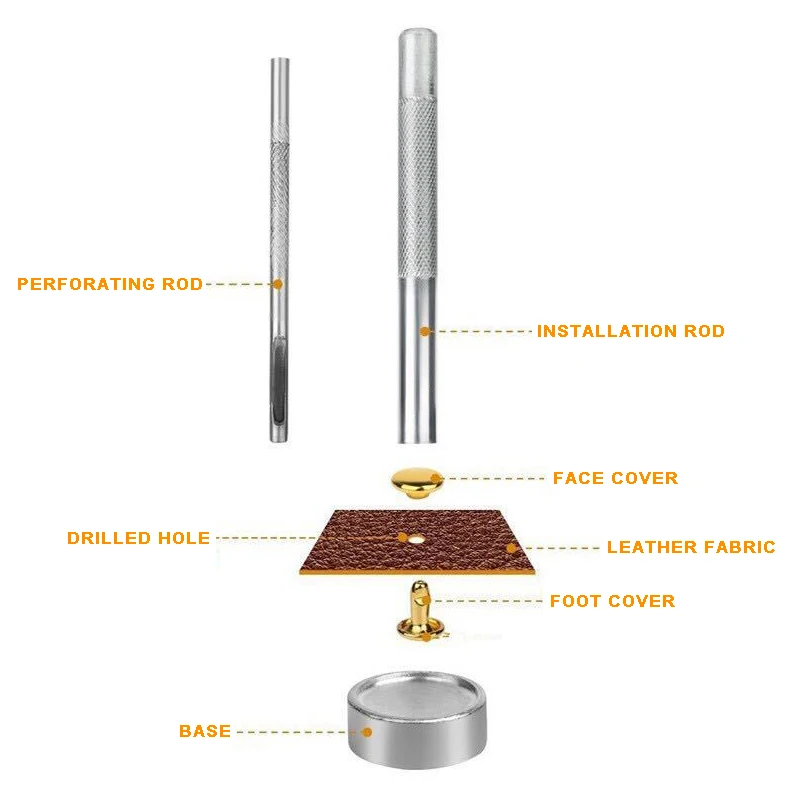 PERFORATING ROD

INSTALLATION ROD

FACE COVER

DRILLED HOLE

LEATHER FABRIC

FOOT COVER

BASE