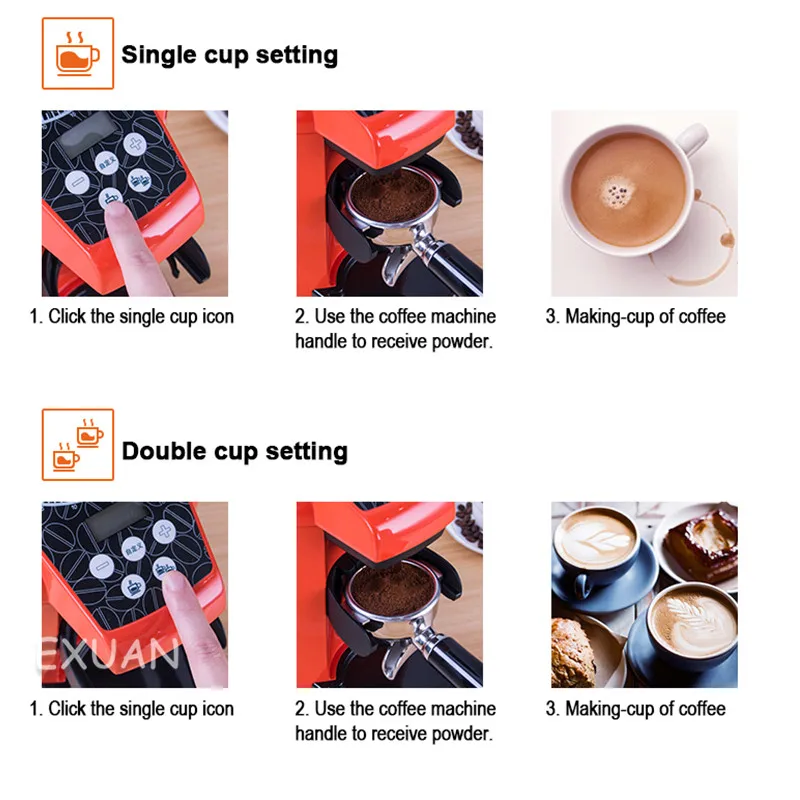 Single cup setting

自定义

1. Click the single cup icon

2. Use the coffee machine handle to receive powder.

3. Making-cup of coffee

Double cup setting

自定义

EXUAN

1. Click the single cup icon

2. Use the coffee machine handle to receive powder.

3. Making-cup of coffee