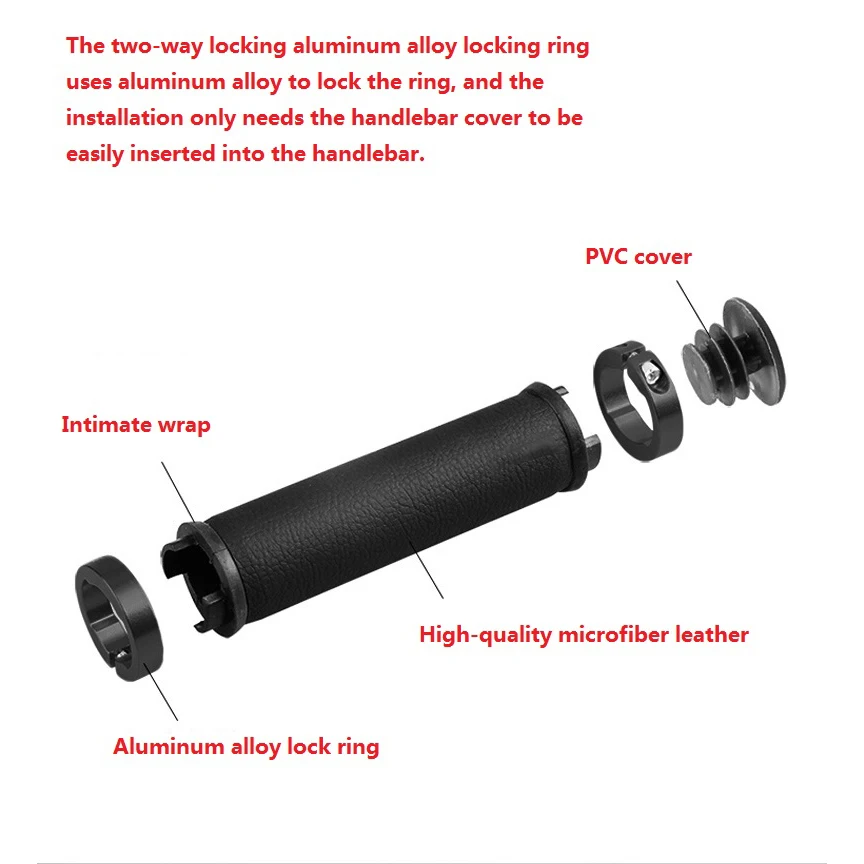 The two-way locking aluminum alloy locking ring uses aluminum alloy to lock the ring, and the installation only needs the handlebar cover to be easily inserted into the handlebar.

PVC cover

Intimate wrap

High-quality microfiber leather

Aluminum alloy lock ring