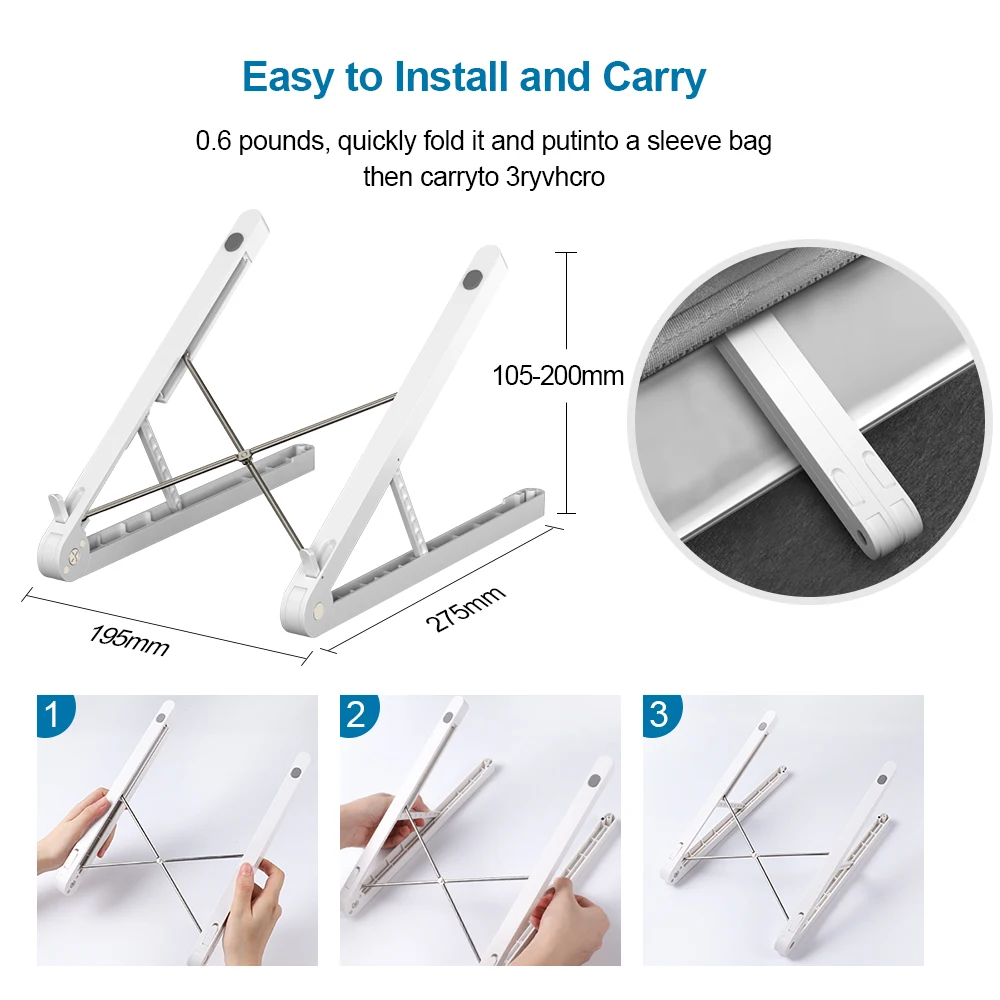 Easy to Install and Carry

0.6 pounds, quickly fold it and putinto a sleeve bag then carryto 3ryvhcro

105-200mm

195mm

275mm

1

2

3