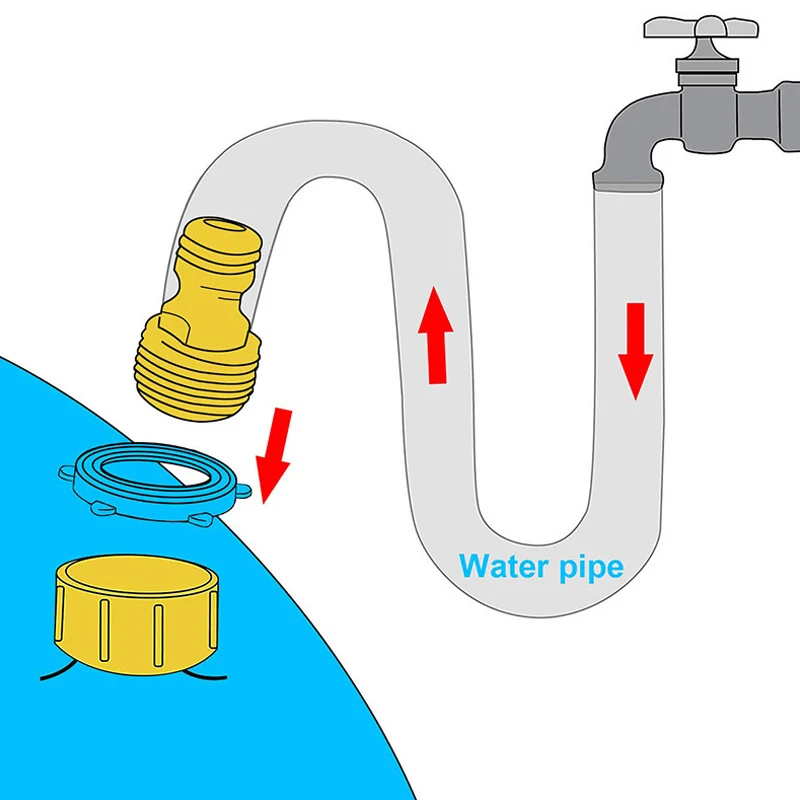 Water pipe