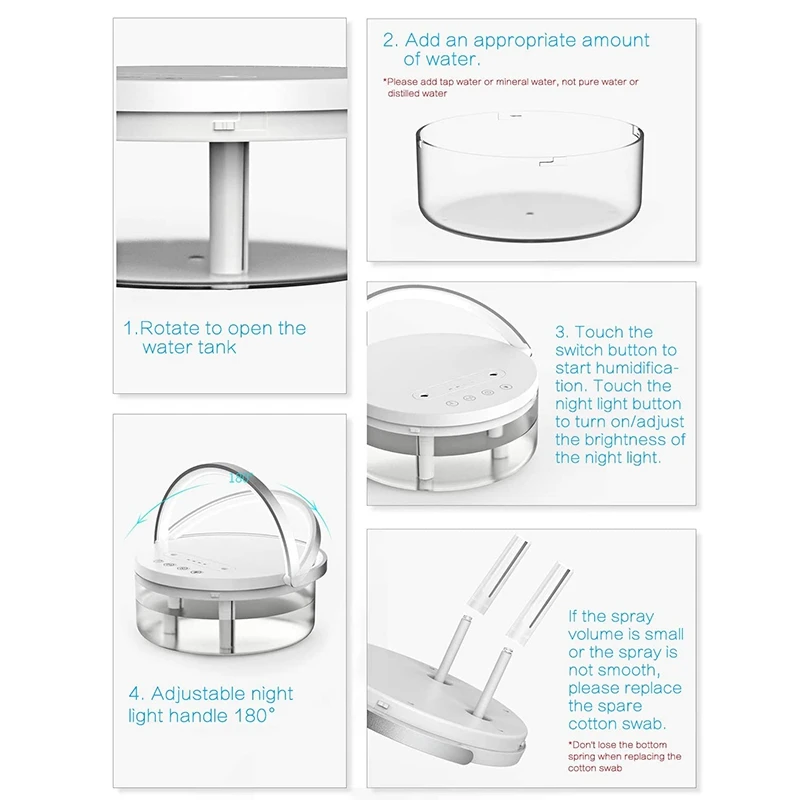 1.Rotate to open the water tank

2. Add an appropriate amount of water.

*Please add tap water or mineral water, not pure water or distilled water

3. Touch the switch button to start humidification. Touch the night light button to turn on/adjust the brightness of the night light.

180°

4. Adjustable night light handle 180°

If the spray volume is small or the spray is not smooth, please replace the spare cotton swab.

*Don't lose the bottom spring when replacing the cotton swab