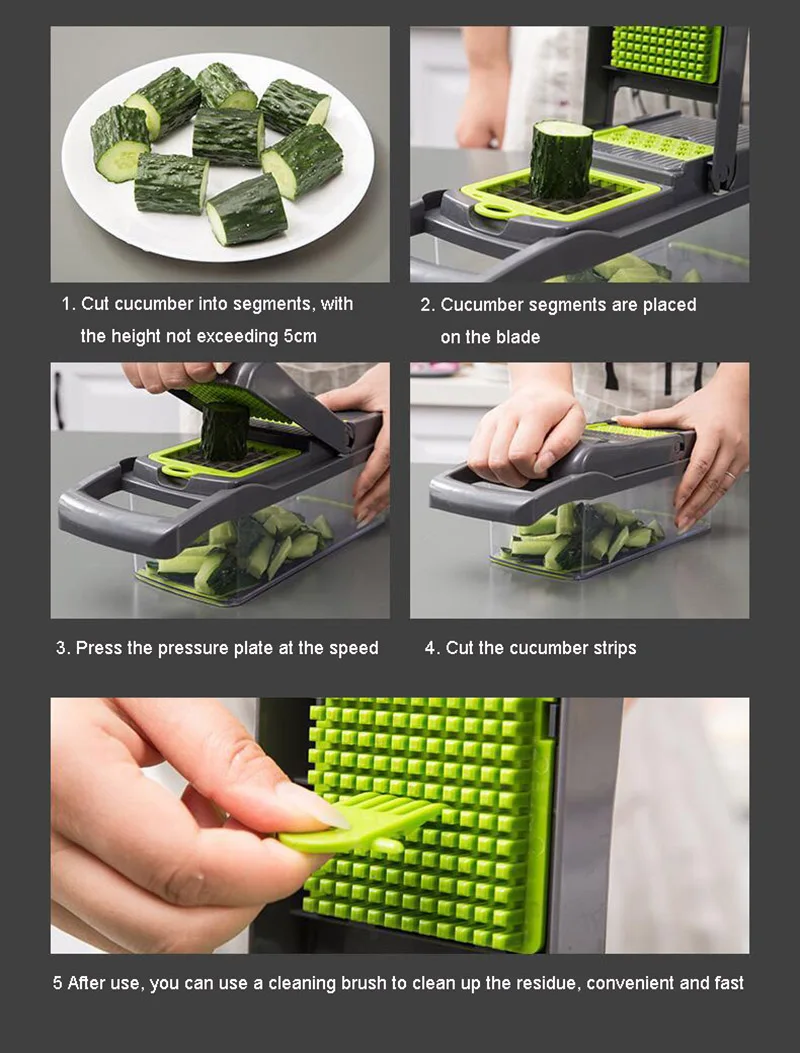 1. Cut cucumber into segments, with the height not exceeding 5cm

2. Cucumber segments are placed on the blade

3. Press the pressure plate at the speed

4. Cut the cucumber strips

5 After use, you can use a cleaning brush to clean up the residue, convenient and fast