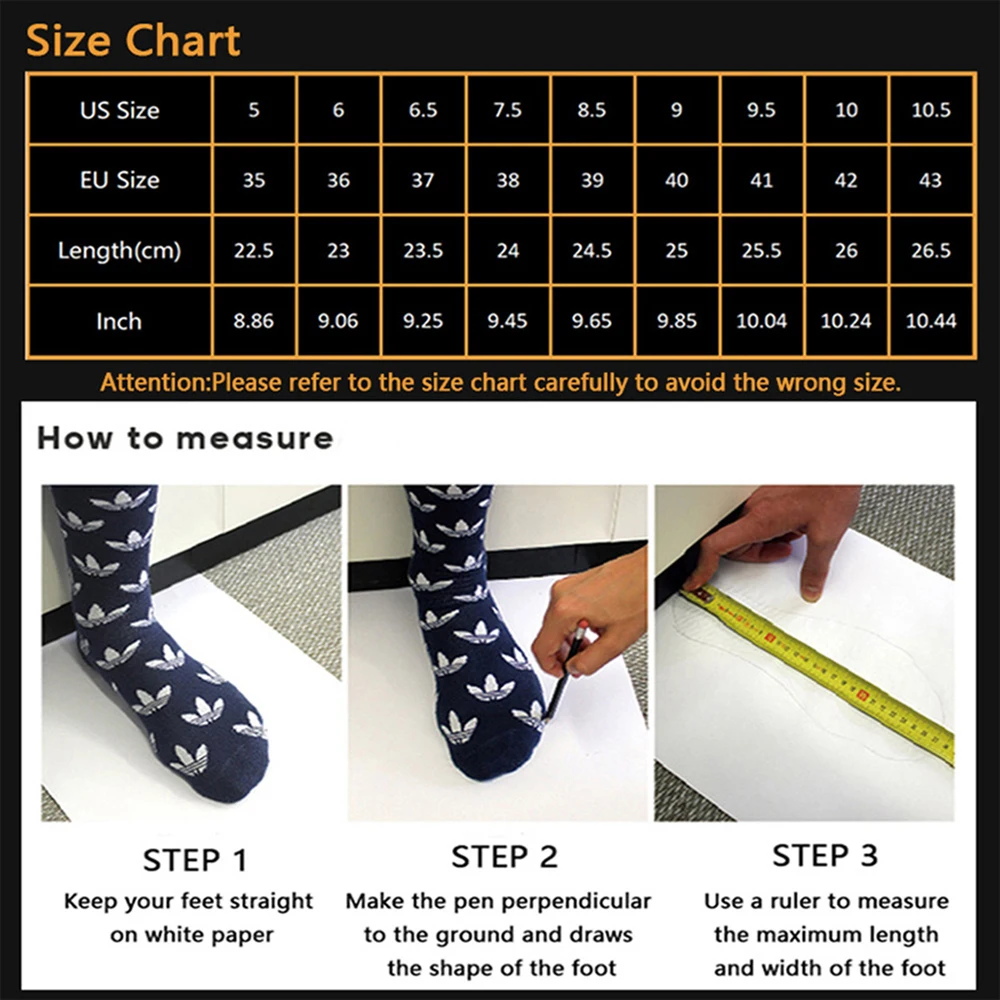 Size Chart

| US Size | 5 | 6 | 6.5 | 7.5 | 8.5 | 9 | 9.5 | 10 | 10.5 |
|---|---|---|---|---|---|---|---|---|---|
| EU Size | 35 | 36 | 37 | 38 | 39 | 40 | 41 | 42 | 43 |
| Length(cm) | 22.5 | 23 | 23.5 | 24 | 24.5 | 25 | 25.5 | 26 | 26.5 |
| Inch | 8.86 | 9.06 | 9.25 | 9.45 | 9.65 | 9.85 | 10.04 | 10.24 | 10.44 |

Attention:Please refer to the size chart carefully to avoid the wrong size.

How to measure

STEP 1
Keep your feet straight on white paper

STEP 2
Make the pen perpendicular to the ground and draws the shape of the foot

STEP 3
Use a ruler to measure the maximum length and width of the foot