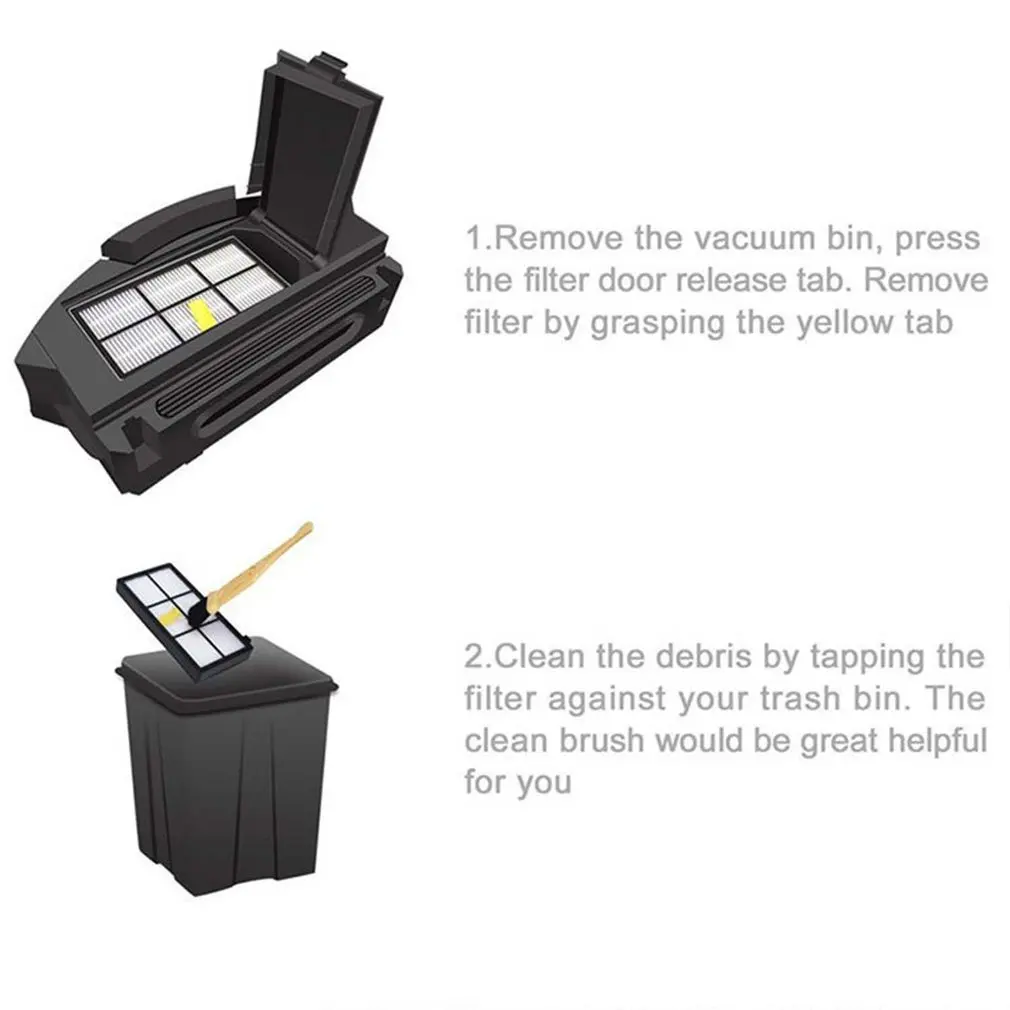 1.Remove the vacuum bin, press the filter door release tab. Remove filter by grasping the yellow tab

2.Clean the debris by tapping the filter against your trash bin. The clean brush would be great helpful for you