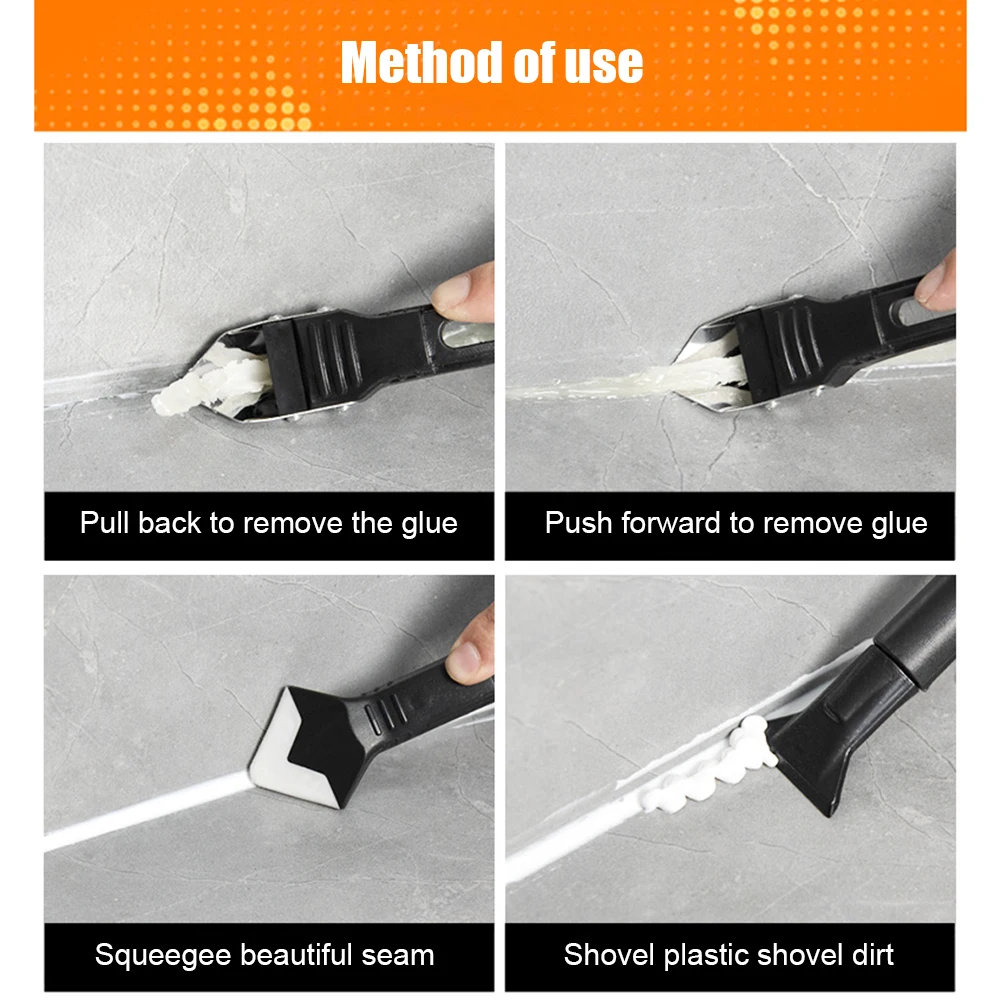 Method of use

Pull back to remove the glue

Push forward to remove glue

Squeegee beautiful seam

Shovel plastic shovel dirt