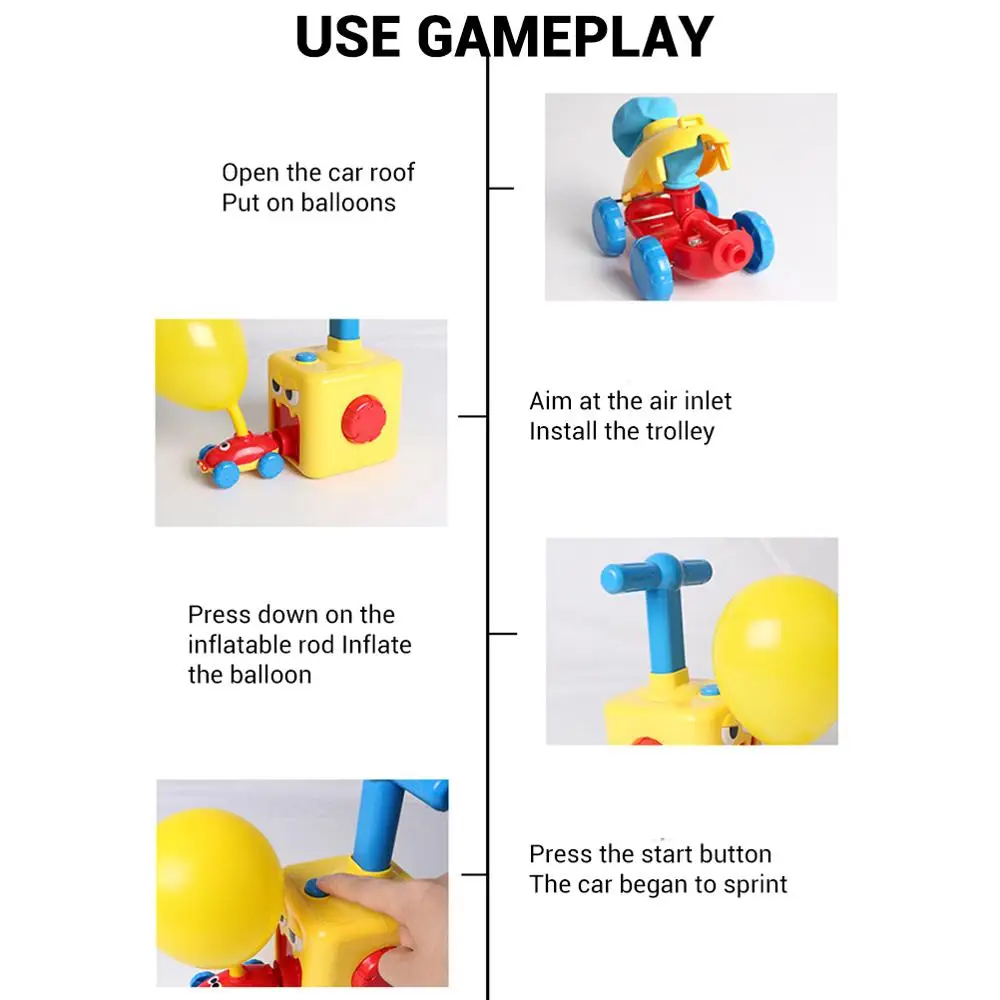 USE GAMEPLAY

Open the car roof
Put on balloons

Aim at the air inlet
Install the trolley

Press down on the inflatable rod Inflate the balloon

Press the start button
The car began to sprint