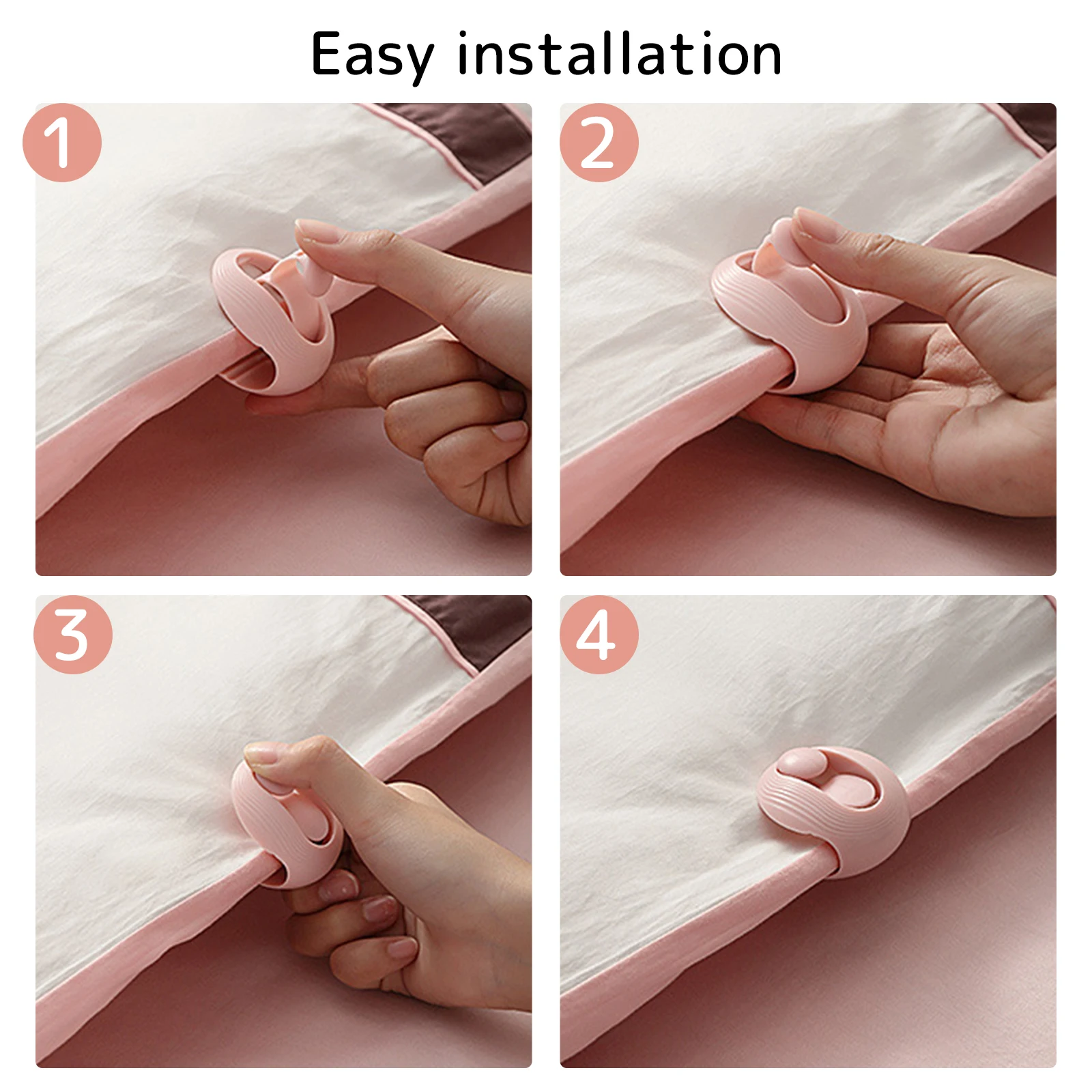 Easy installation

1

2

3

4