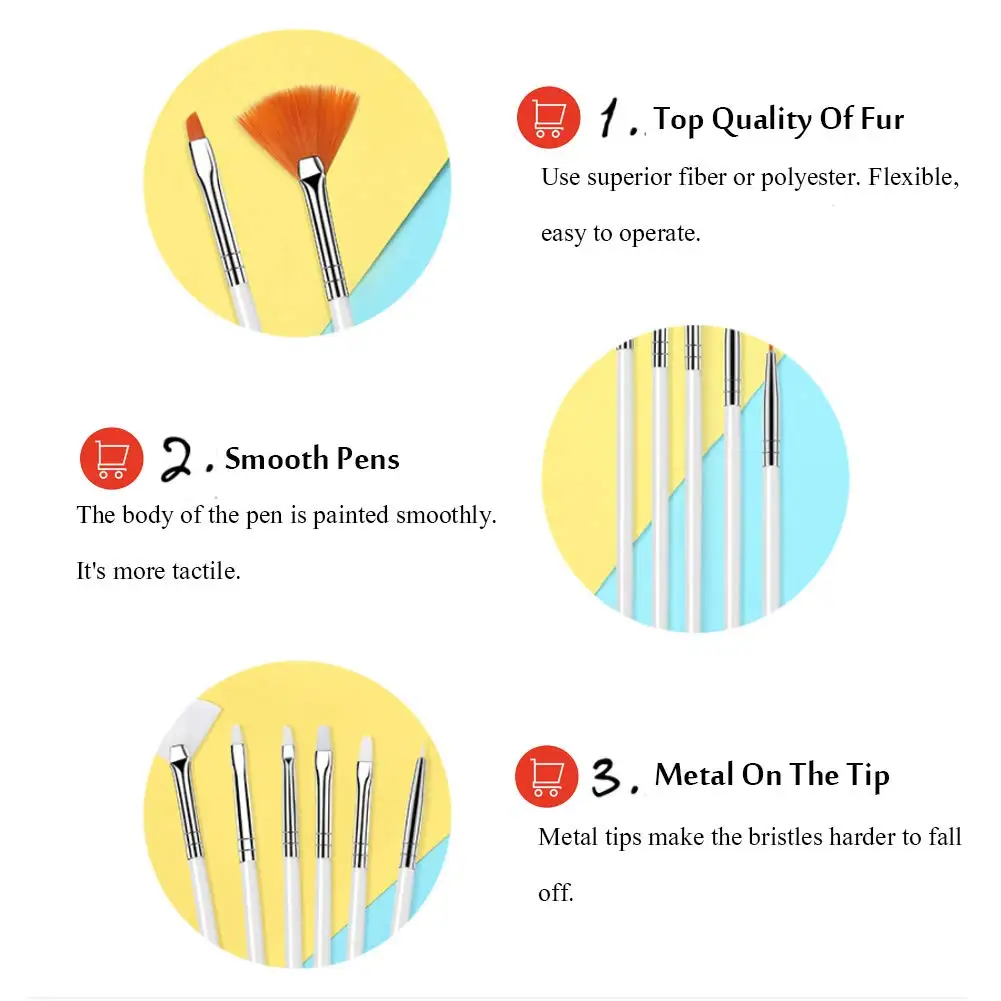 1. Top Quality Of Fur

Use superior fiber or polyester. Flexible, easy to operate.

2. Smooth Pens

The body of the pen is painted smoothly. It's more tactile.

3. Metal On The Tip

Metal tips make the bristles harder to fall off.