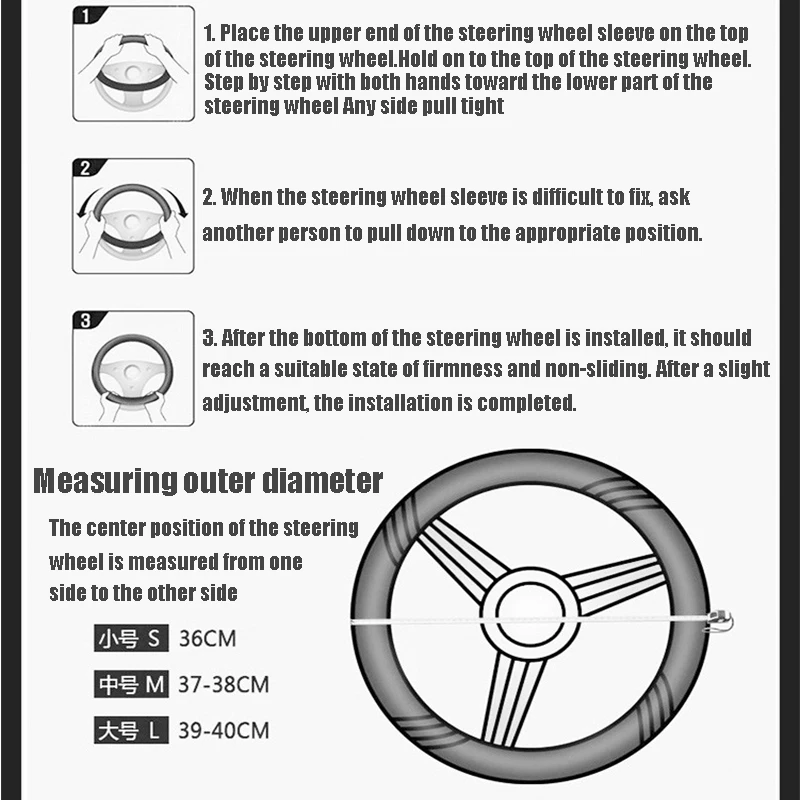 1

1. Place the upper end of the steering wheel sleeve on the top of the steering wheel.Hold on to the top of the steering wheel. Step by step with both hands toward the lower part of the steering wheel Any side pull tight

2

2. When the steering wheel sleeve is difficult to fix, ask another person to pull down to the appropriate position.

3

3. After the bottom of the steering wheel is installed, it should reach a suitable state of firmness and non-sliding. After a slight adjustment, the installation is completed.

Measuring outer diameter

The center position of the steering wheel is measured from one side to the other side

小号 S 36CM

中号 M 37-38CM

大号 L 39-40CM