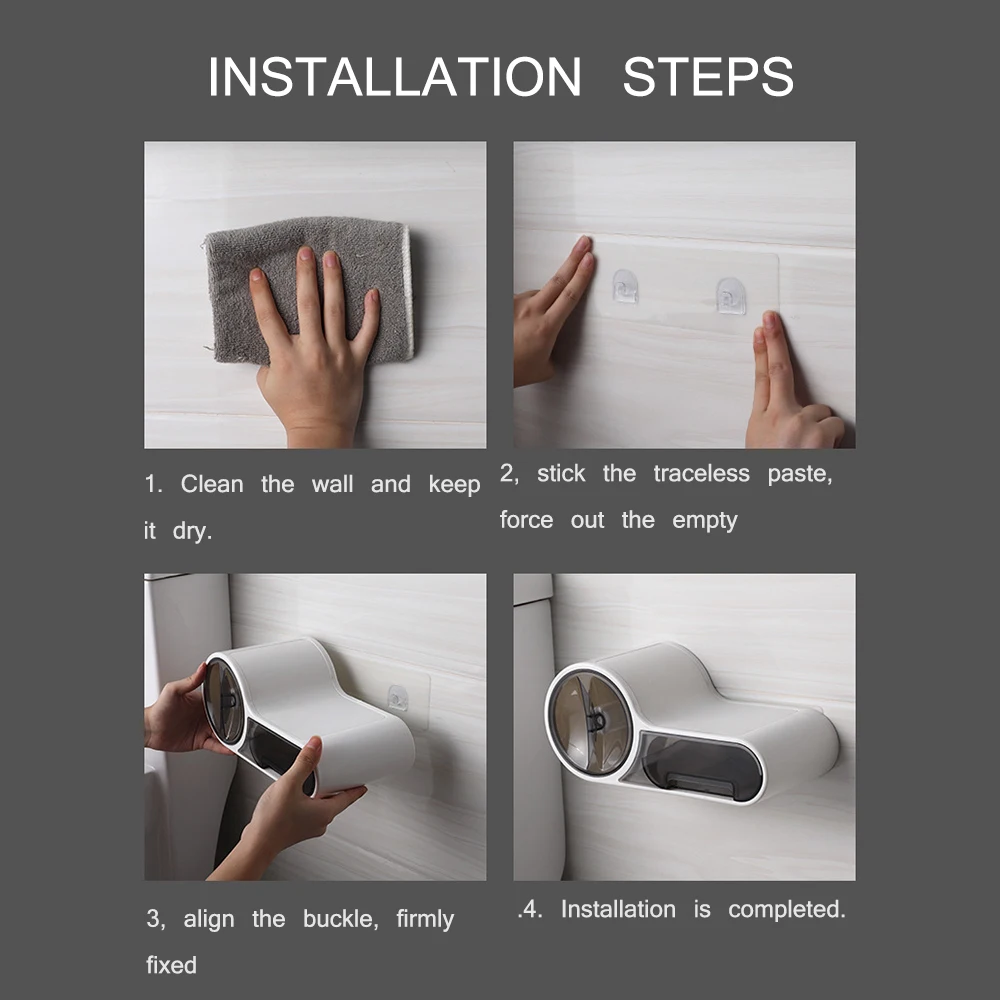 INSTALLATION STEPS

1. Clean the wall and keep it dry.

2, stick the traceless paste, force out the empty

3, align the buckle, firmly fixed

.4. Installation is completed.