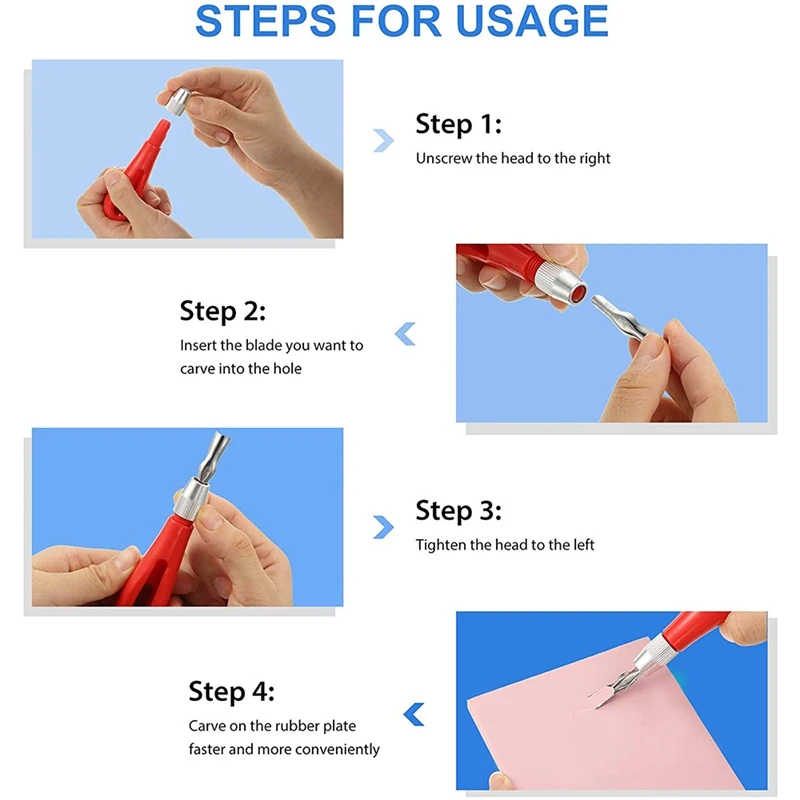 STEPS FOR USAGE

Step 1:
Unscrew the head to the right

Step 2:
Insert the blade you want to carve into the hole

Step 3:
Tighten the head to the left

Step 4:
Carve on the rubber plate faster and more conveniently